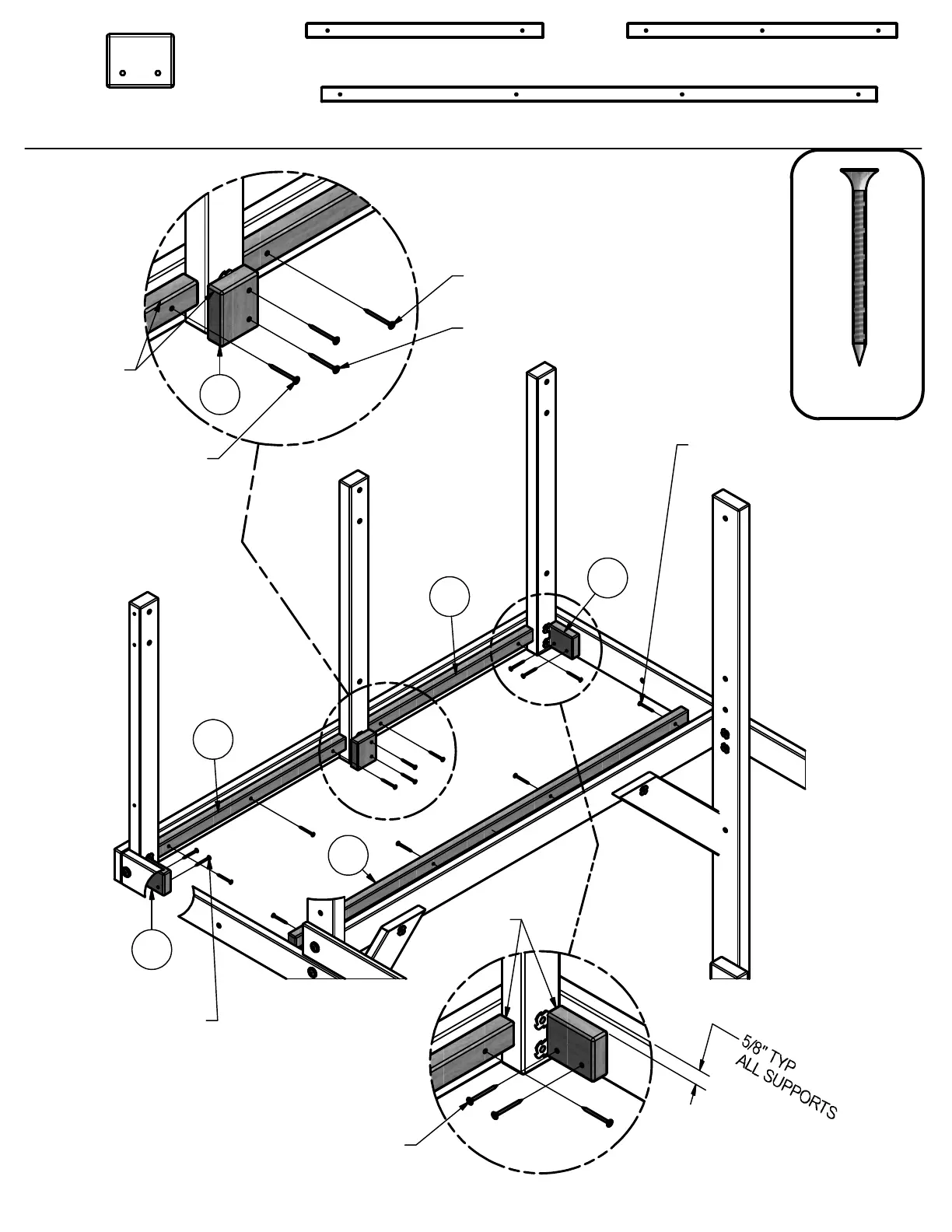 5/8" TYP
ALL SUPPORTS