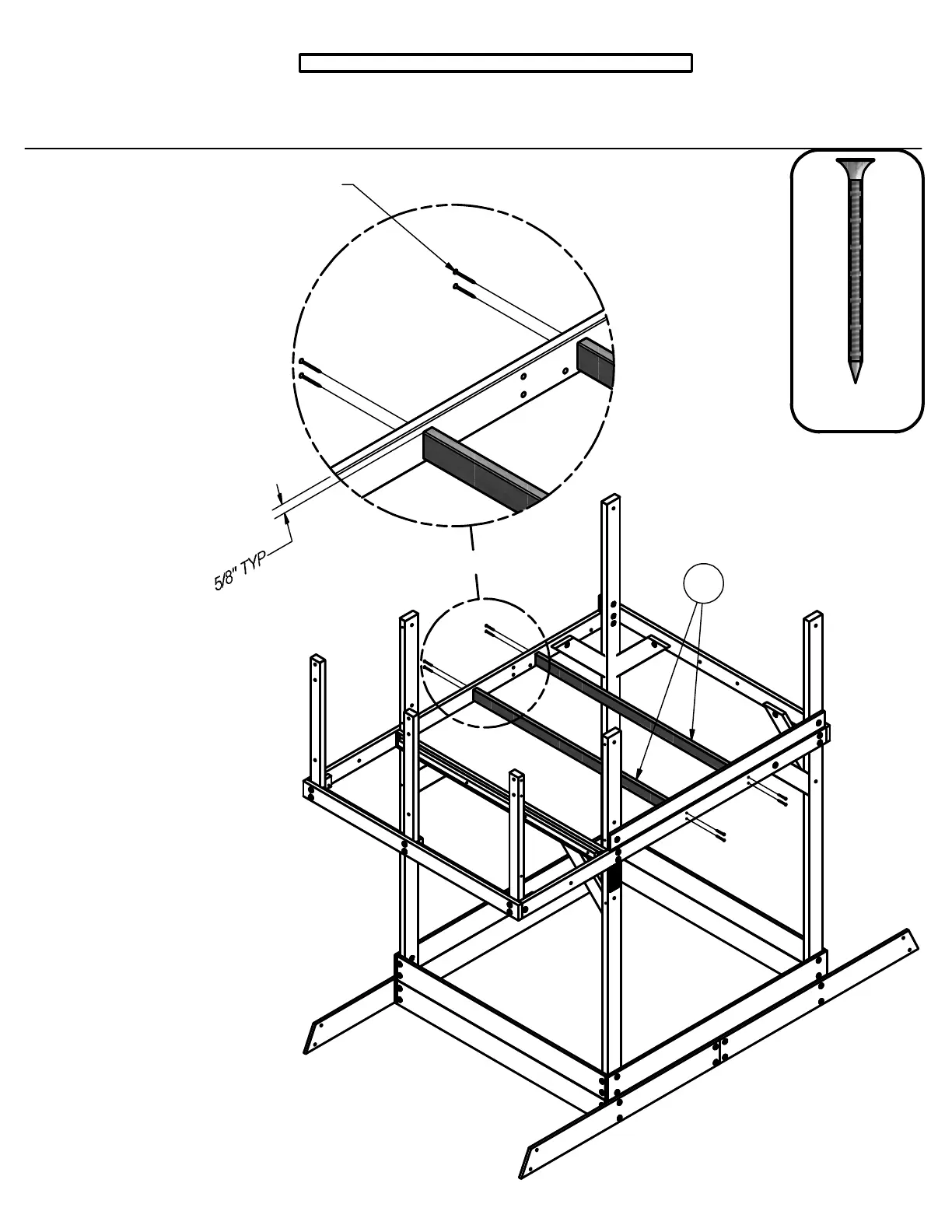 5/8" TYP