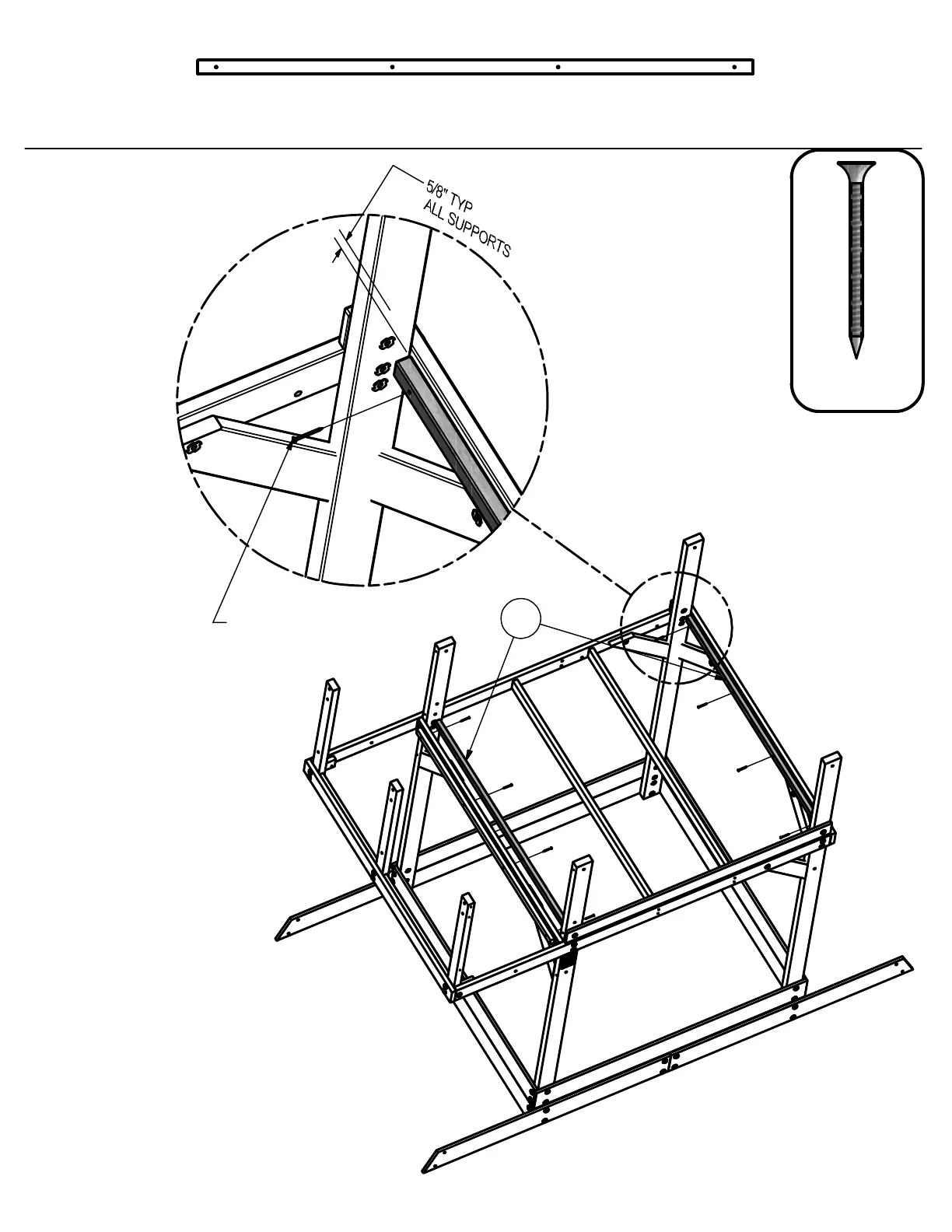 5/8" TYP
ALL SUPPORTS