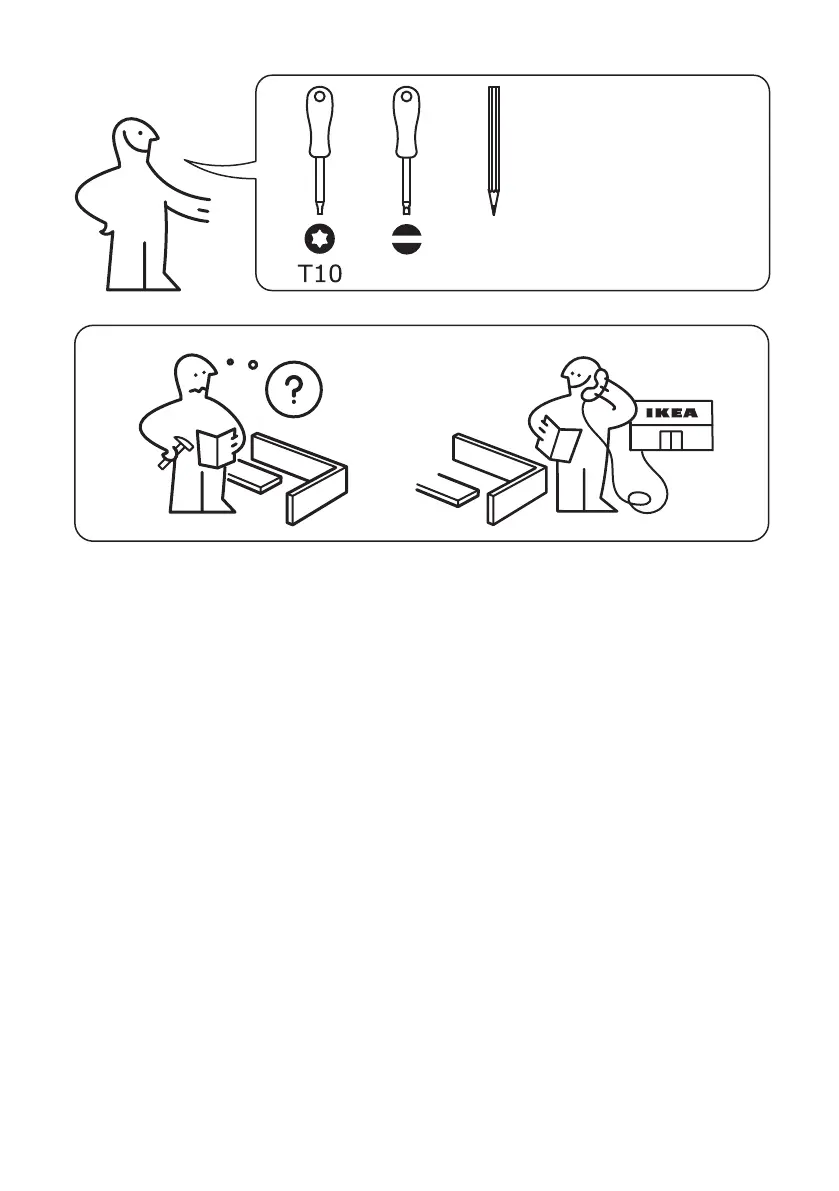 T10

?

IKEA