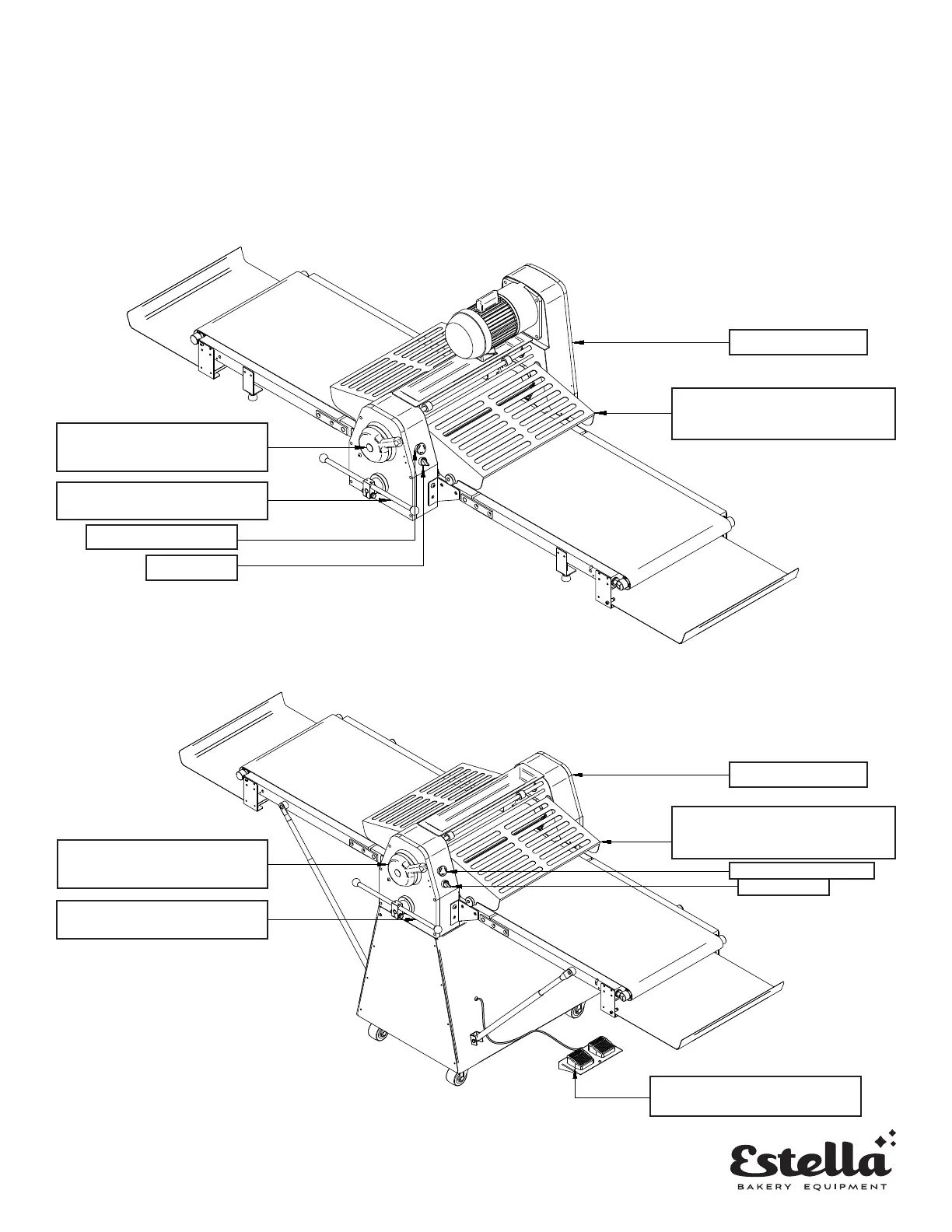 Estella
BAKERY EQUIPMENT