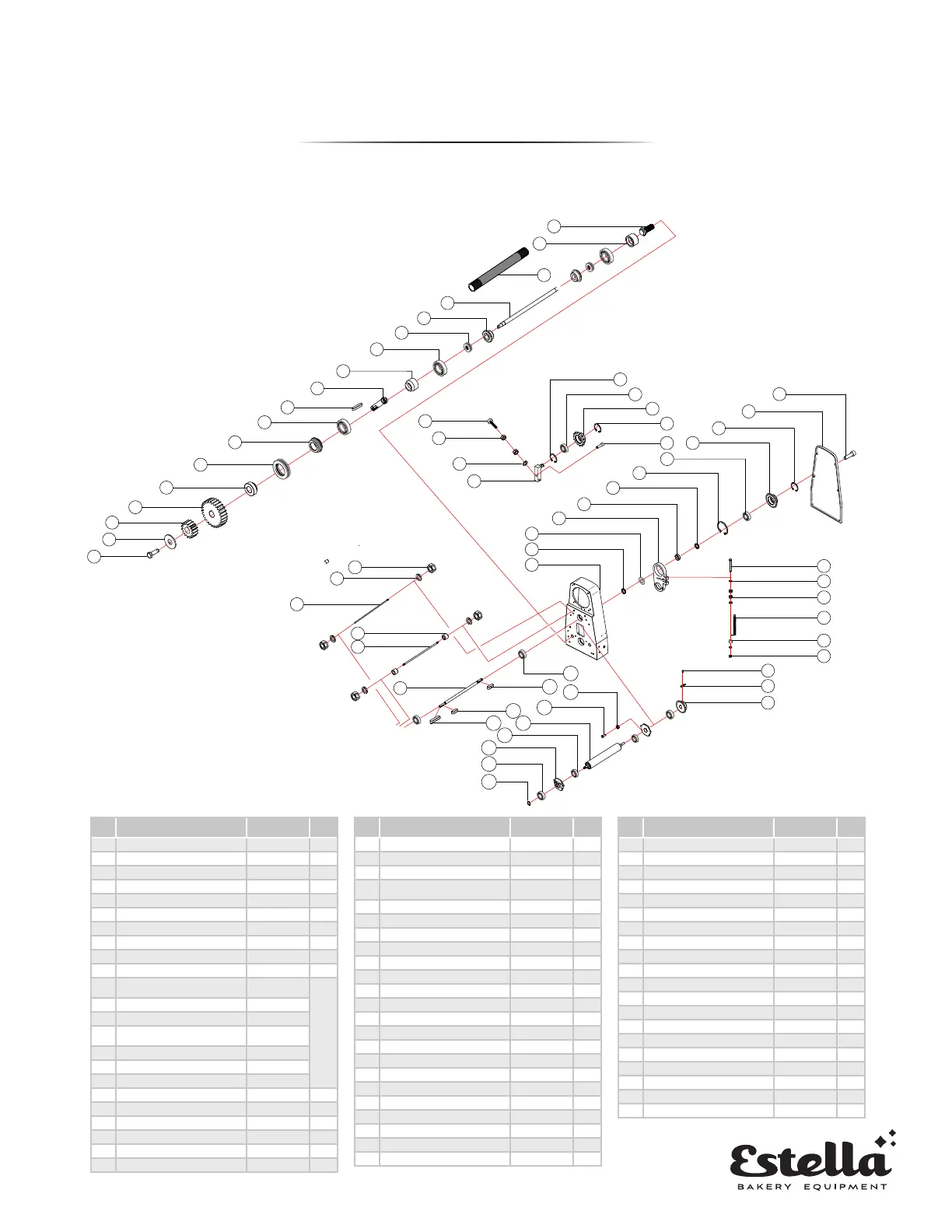 Estella
BAKERY EQUIPMENT