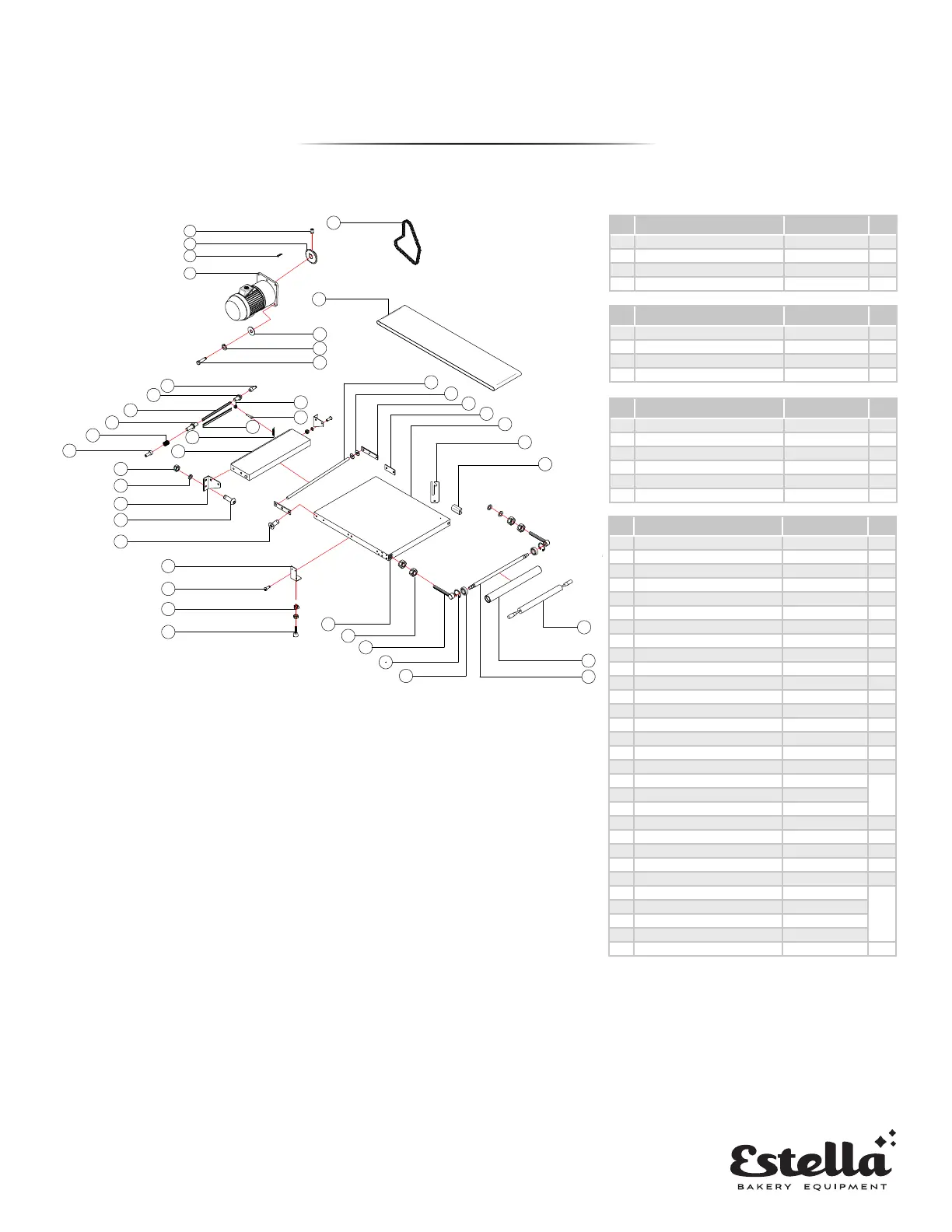 Estella
BAKERY EQUIPMENT