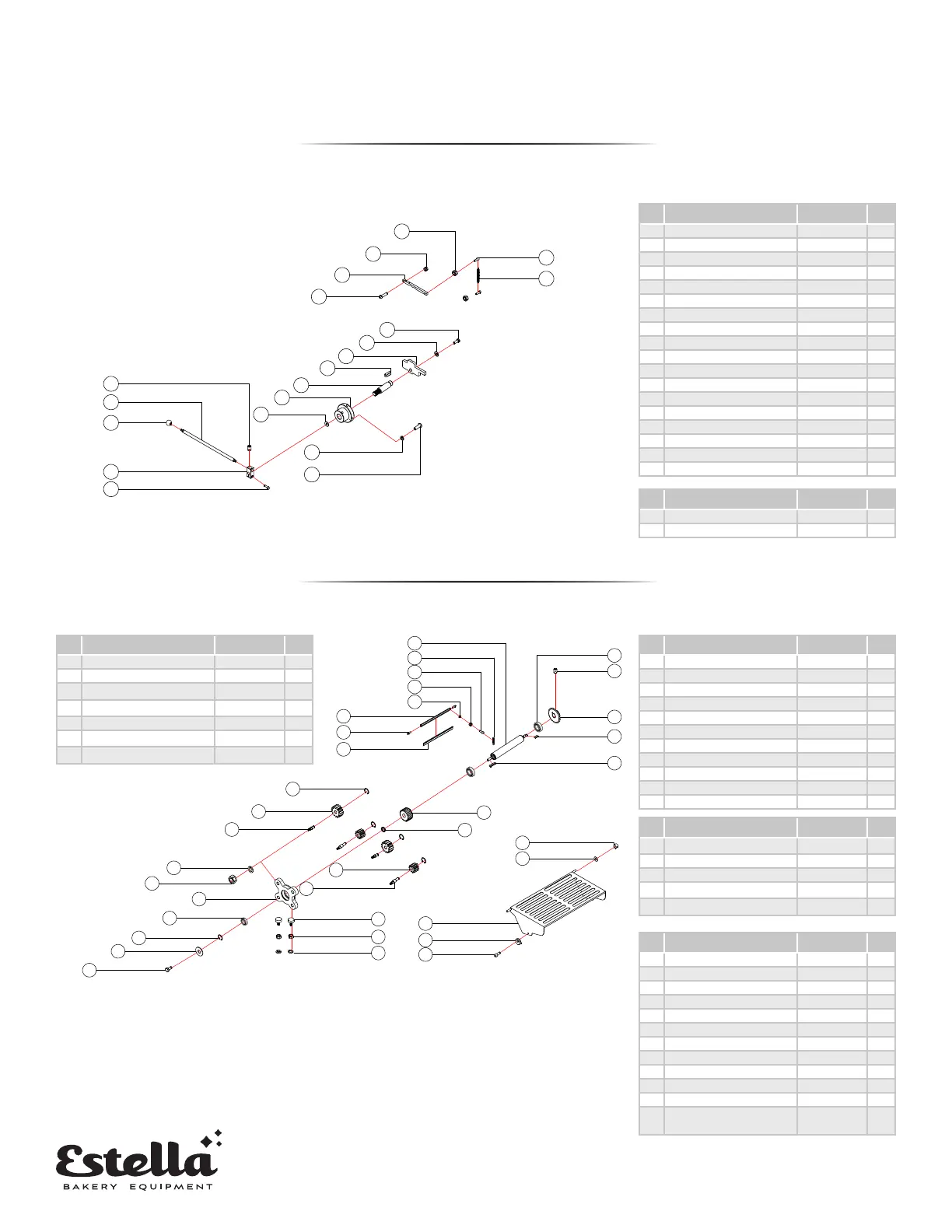 Estella
BAKERY EQUIPMENT