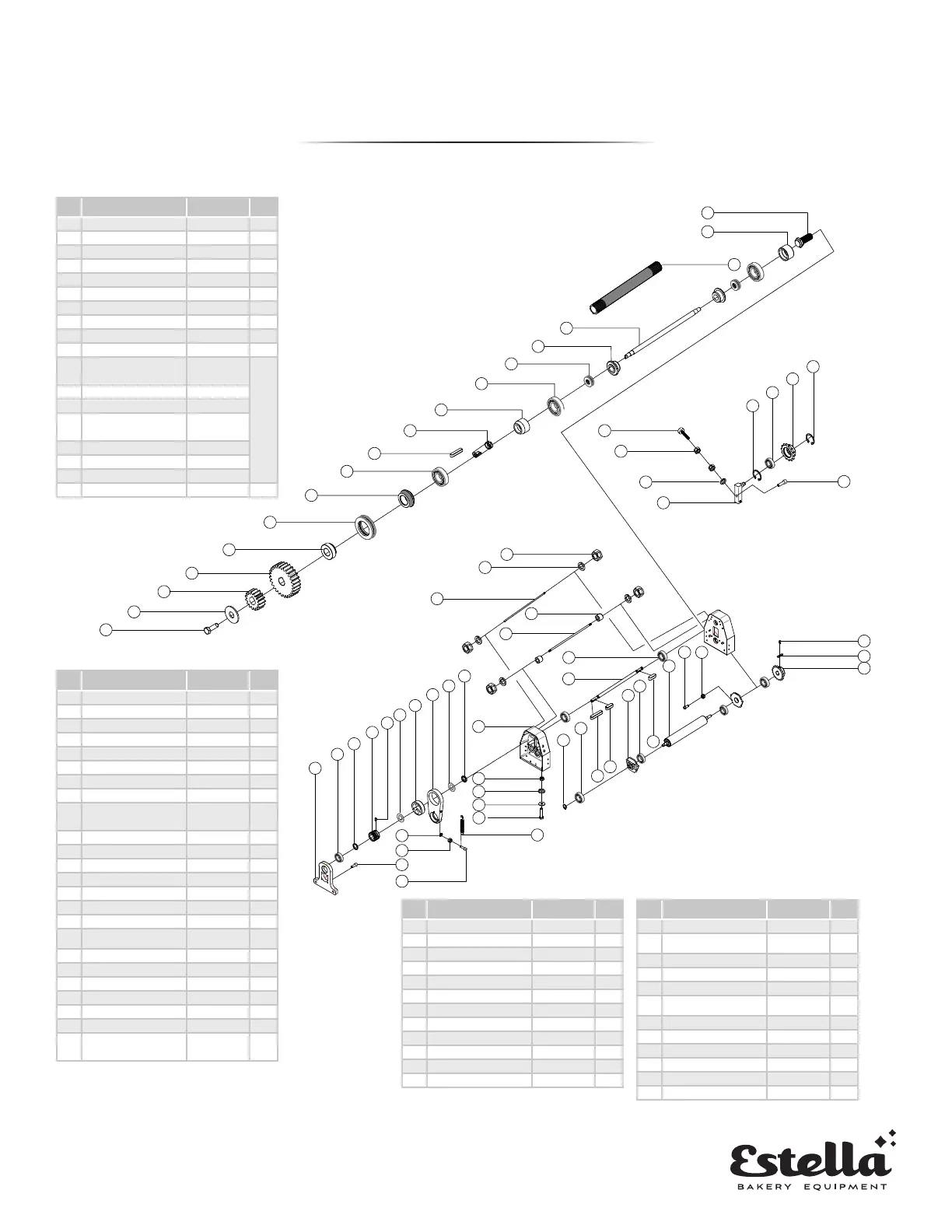 Estella
BAKERY EQUIPMENT