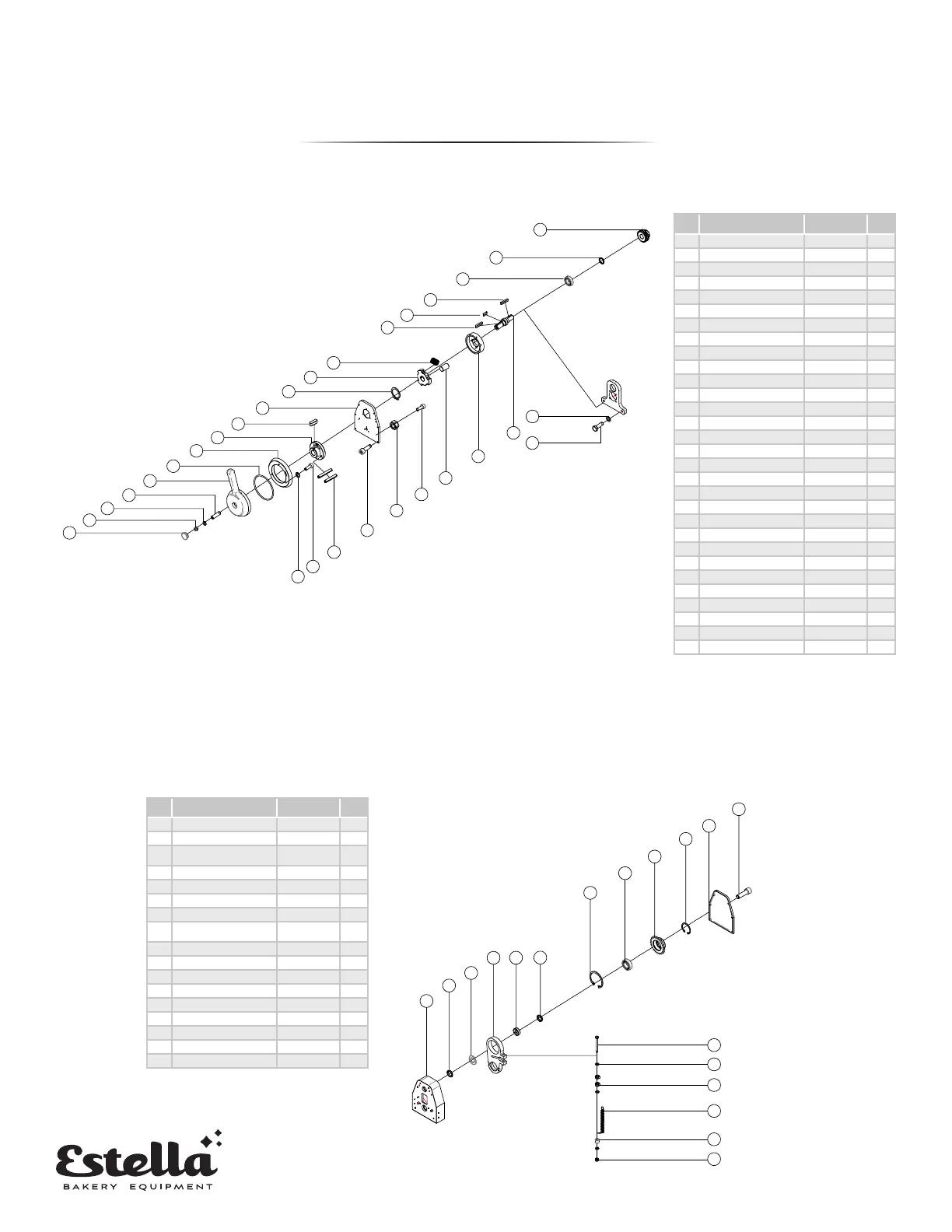 Estella
BAKERY EQUIPMENT