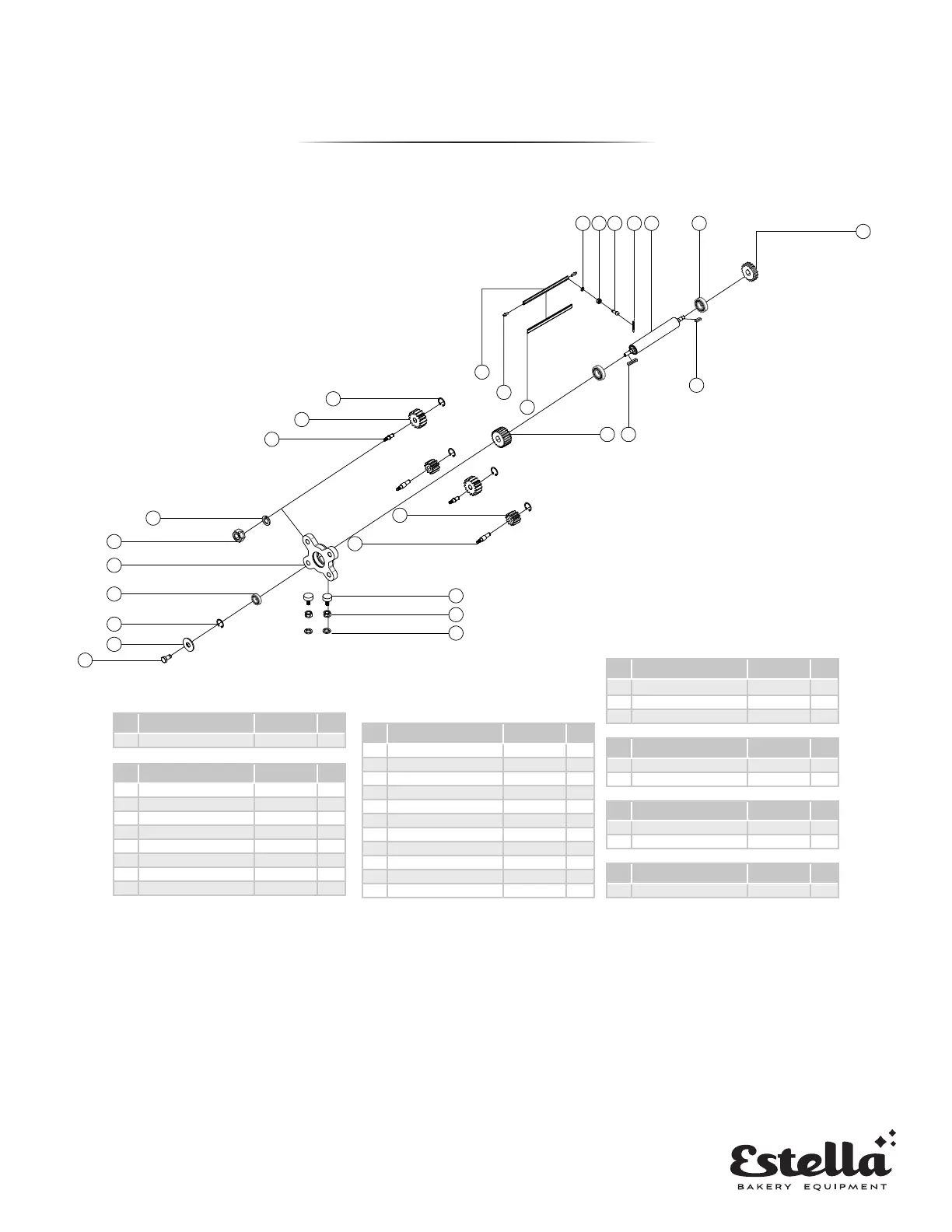 Estella
BAKERY EQUIPMENT