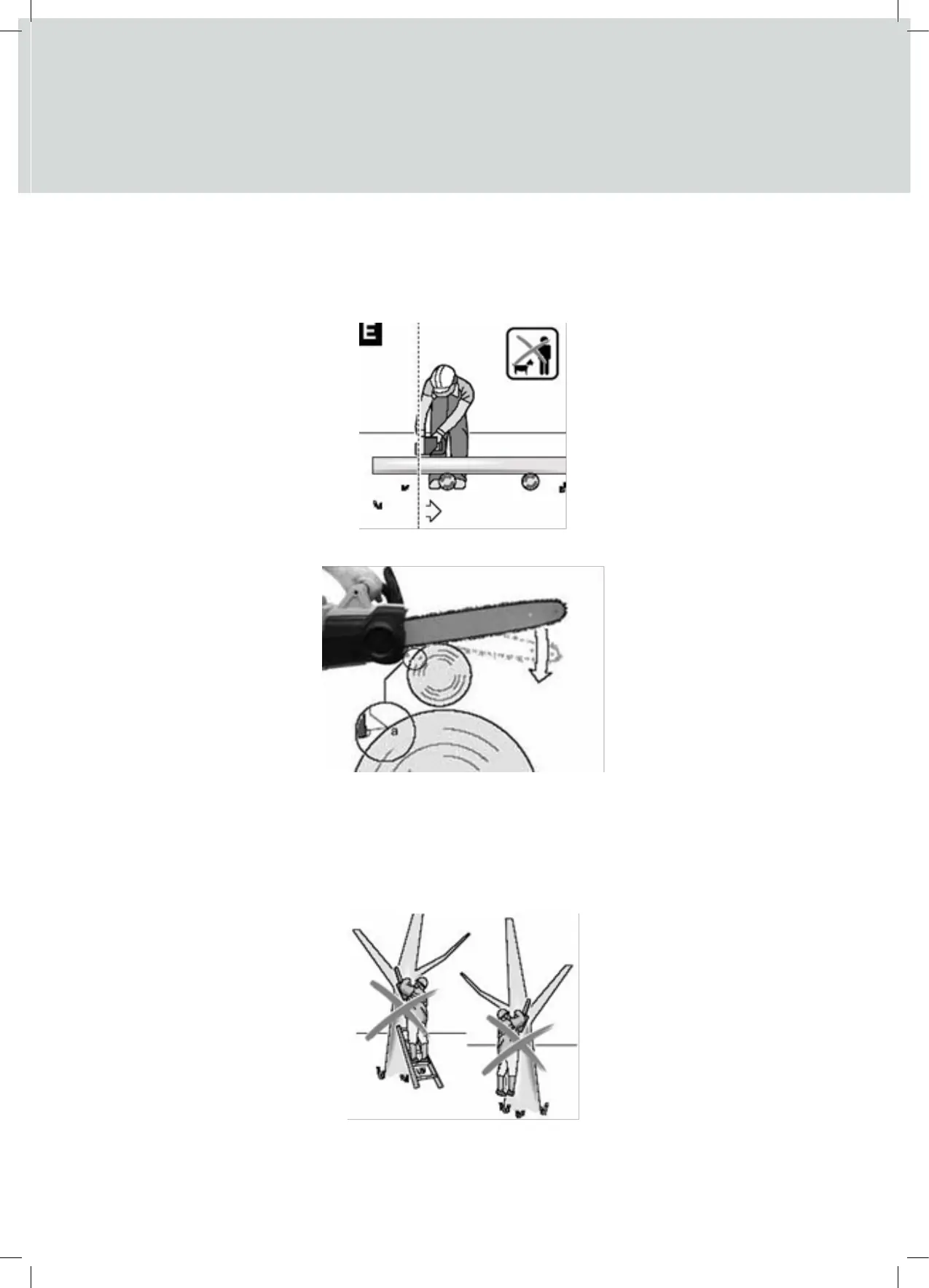 E

a