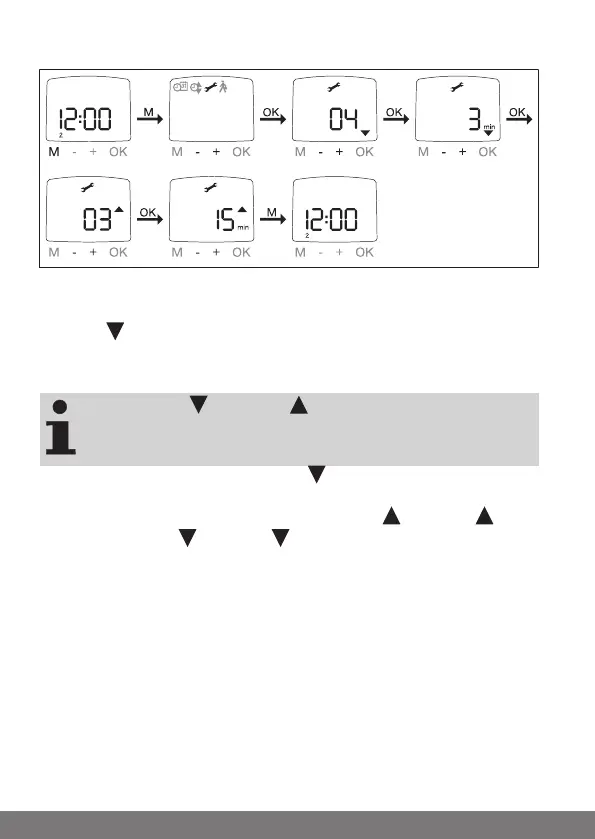 12:00
2
M - + OK

M

M - + OK

OK

04
M - + OK

OK

3 min
M - + OK

OK

03
M - + OK

OK

15 min
M - + OK

M

12:00
2
M - + OK