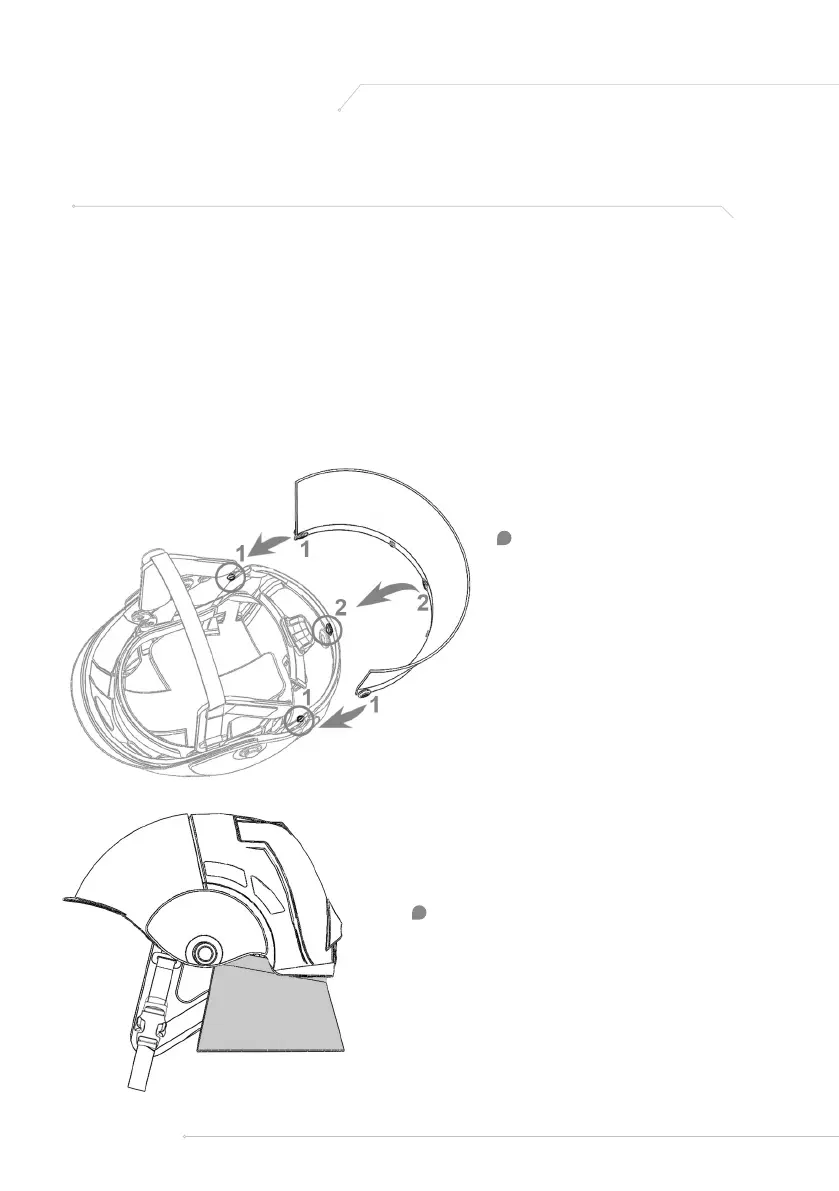 1 1

2 2

1 1