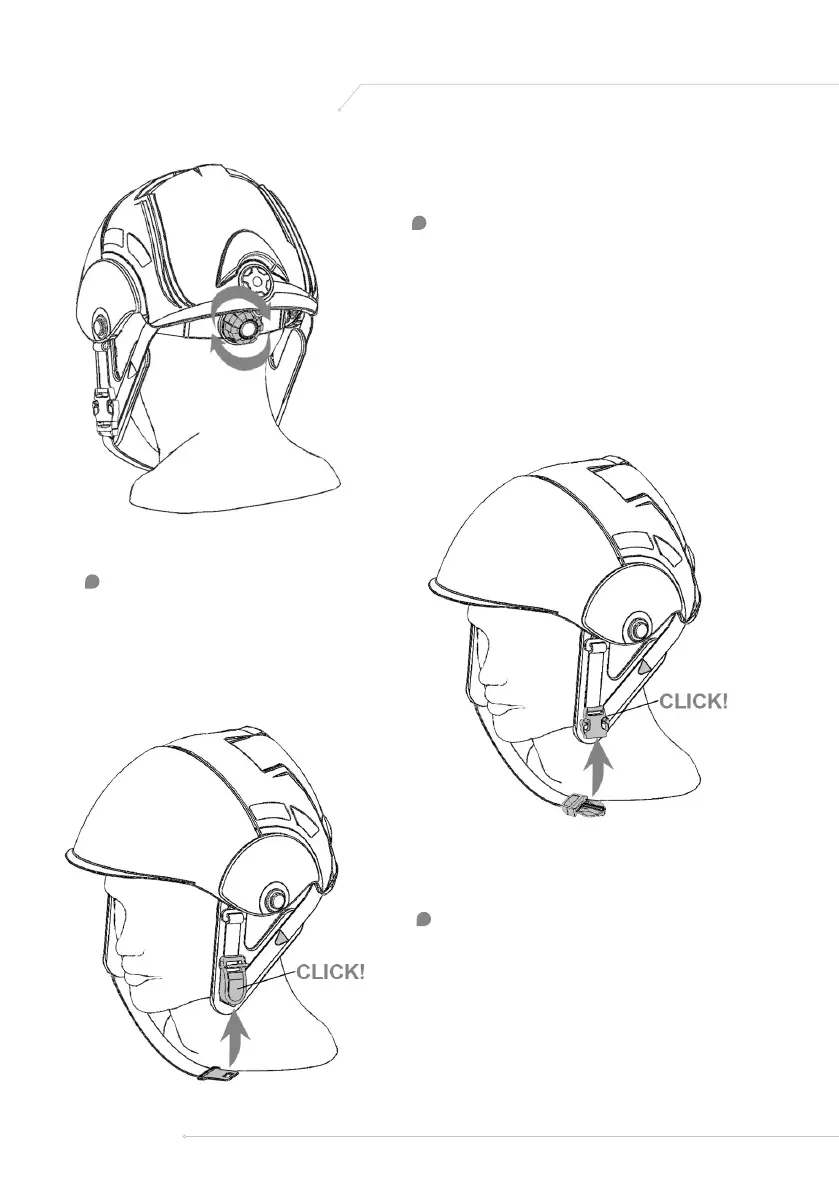 CLICK!

CLICK!