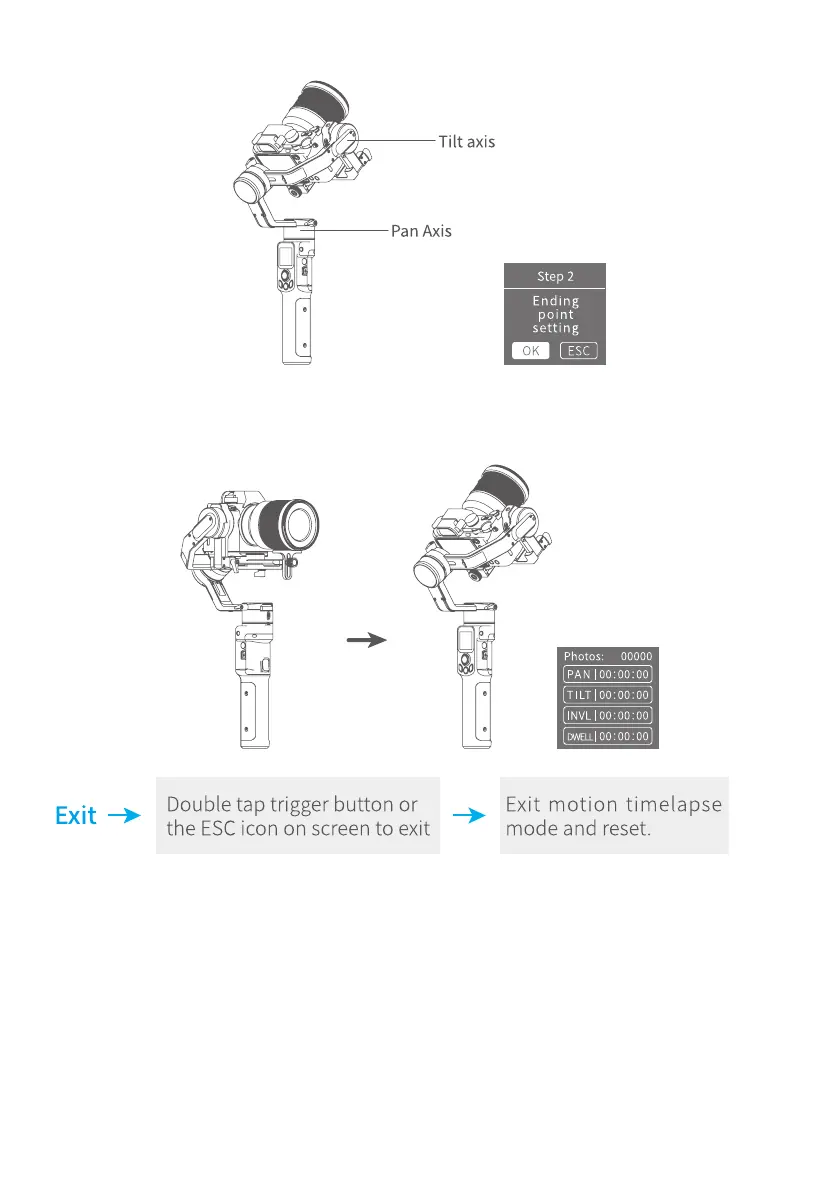 Tilt axis

Pan Axis

Step 2

Ending point setting

OK ESC

Photos: 00000

PAN | 00:00:00

TILT | 00:00:00

INVL | 00:00:00

DWELL | 00:00:00

Exit

Double tap trigger button or the ESC icon on screen to exit

Exit motion timelapse mode and reset.