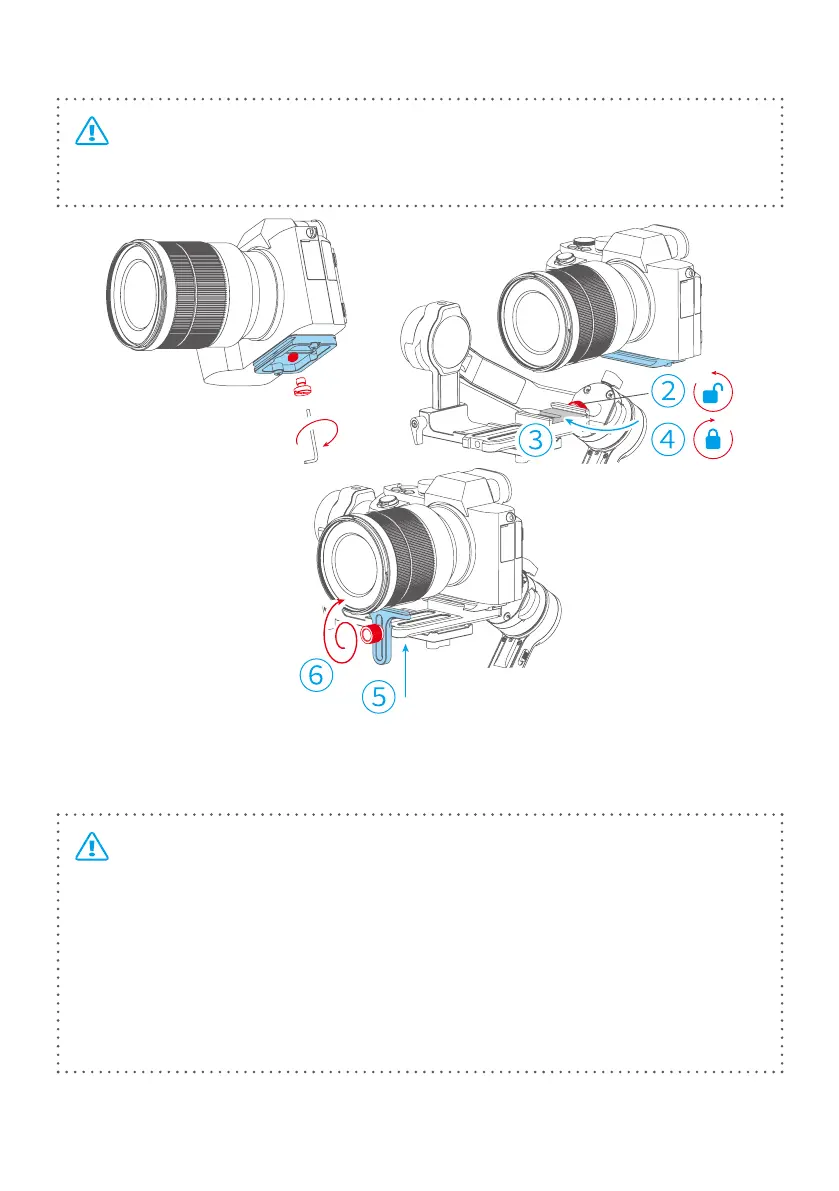 2

3

4

6

5