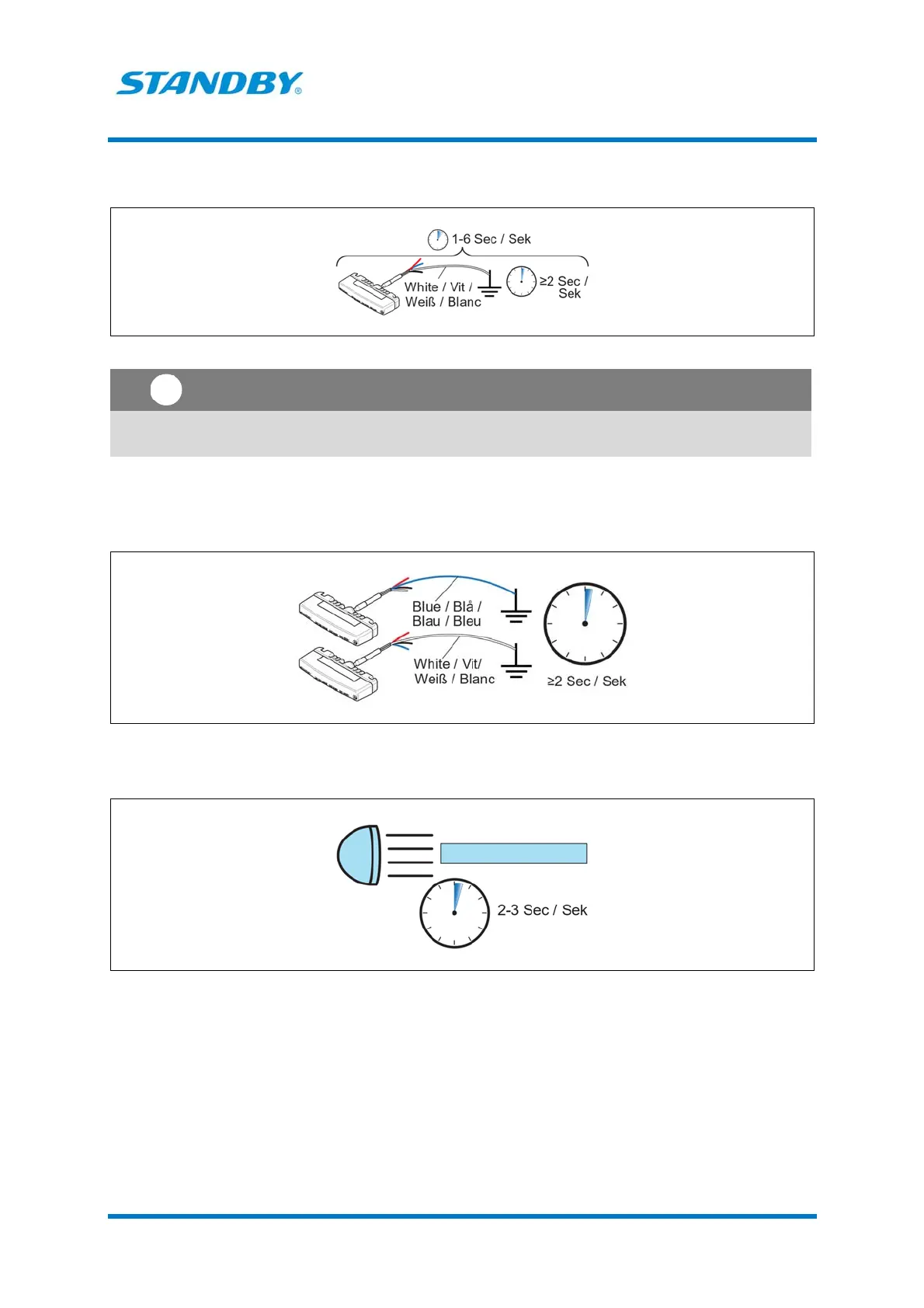 STANDBY®

1-6 Sec / Sek

White / Vit / Weiß / Blanc

≥2 Sec / Sek

Blue / Blå / Blau / Bleu

White / Vit/ Weiß / Blanc

≥2 Sec / Sek

2-3 Sec / Sek