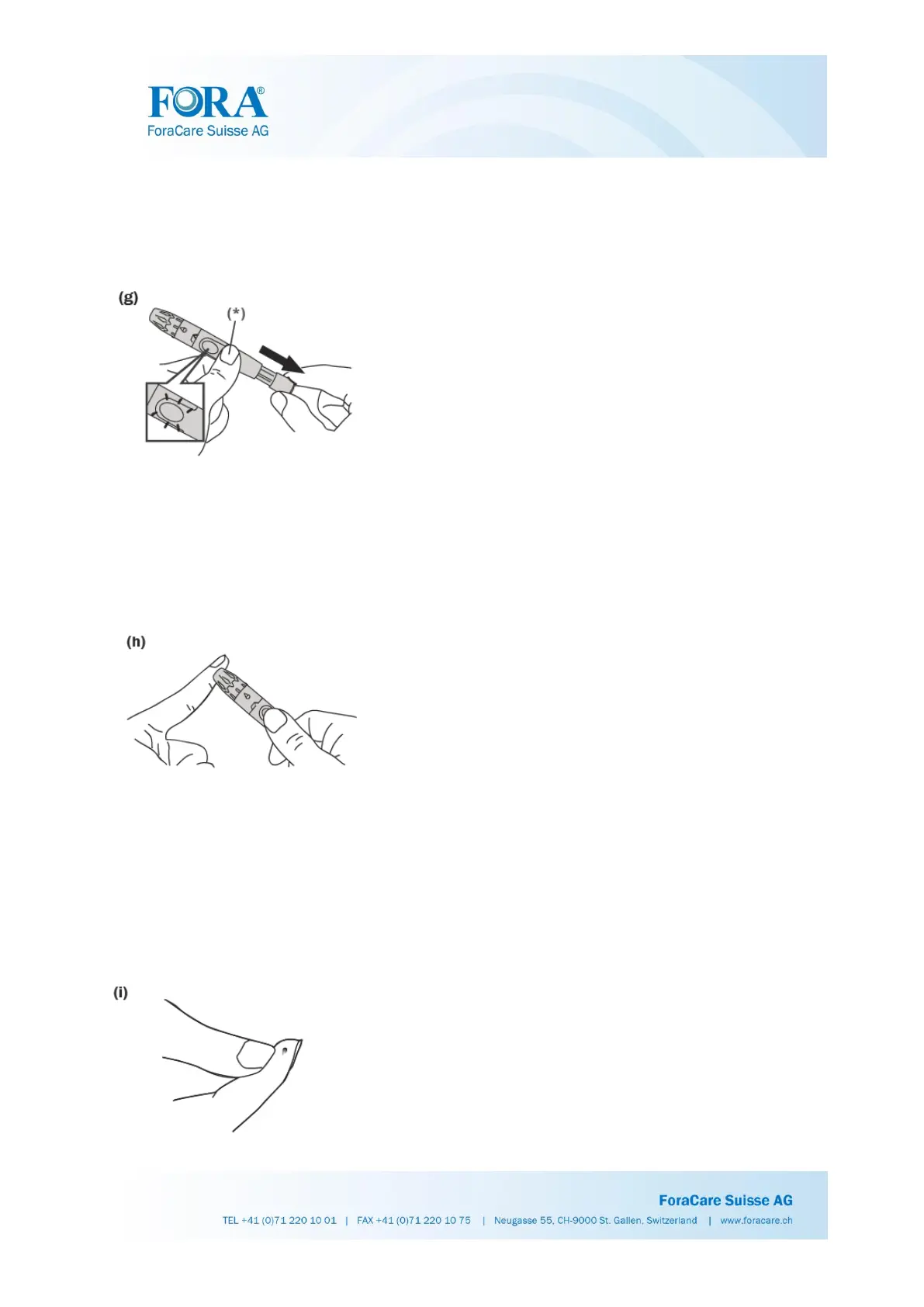 FORA®
ForaCare Suisse AG

(g)
(*)

(h)

(i)

ForaCare Suisse AG
TEL +41 (0)71 220 10 01 | FAX +41 (0)71 220 10 75 | Neugasse 55, CH-9000 St. Gallen, Switzerland | www.foracare.ch