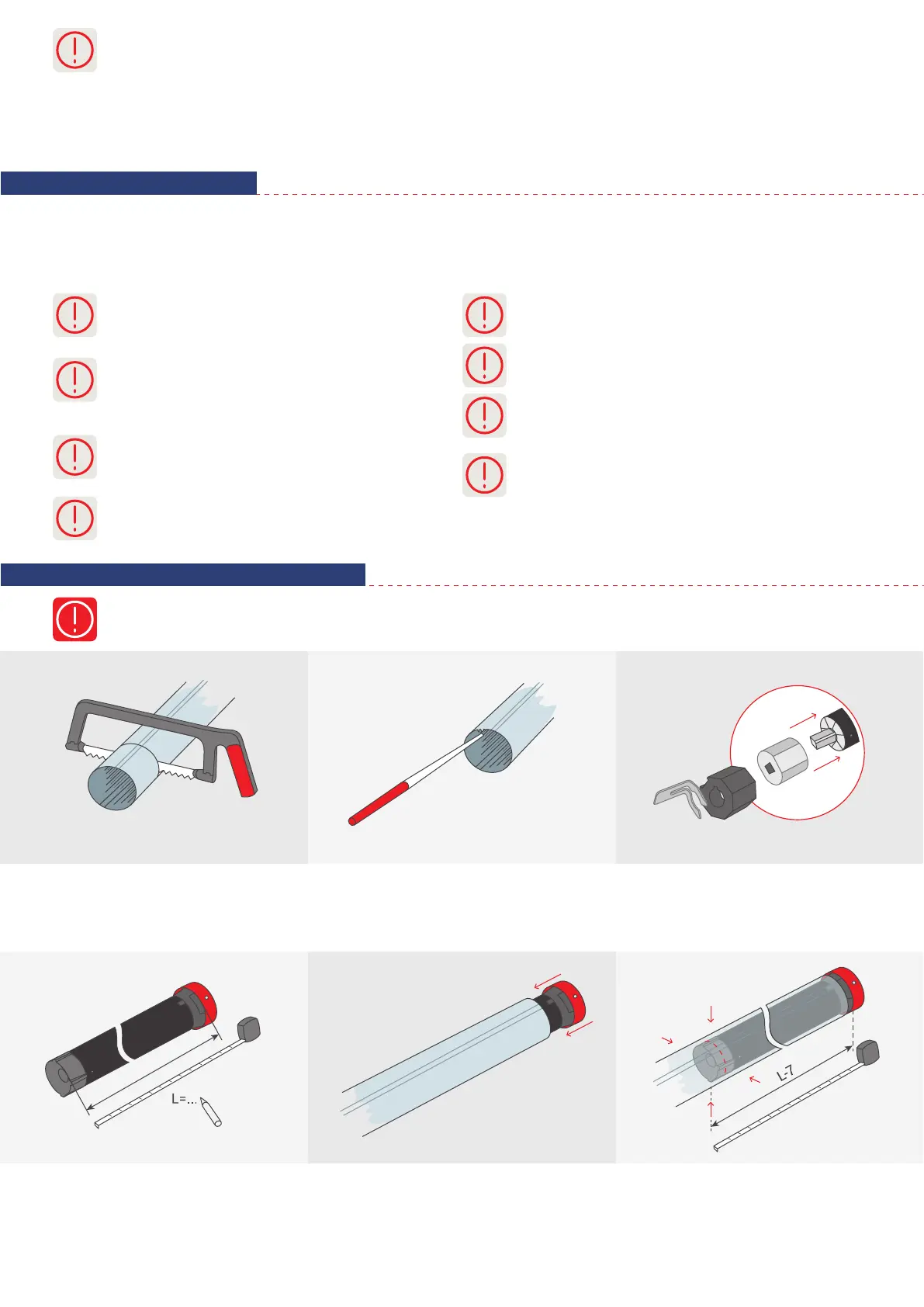 L=...

L-7