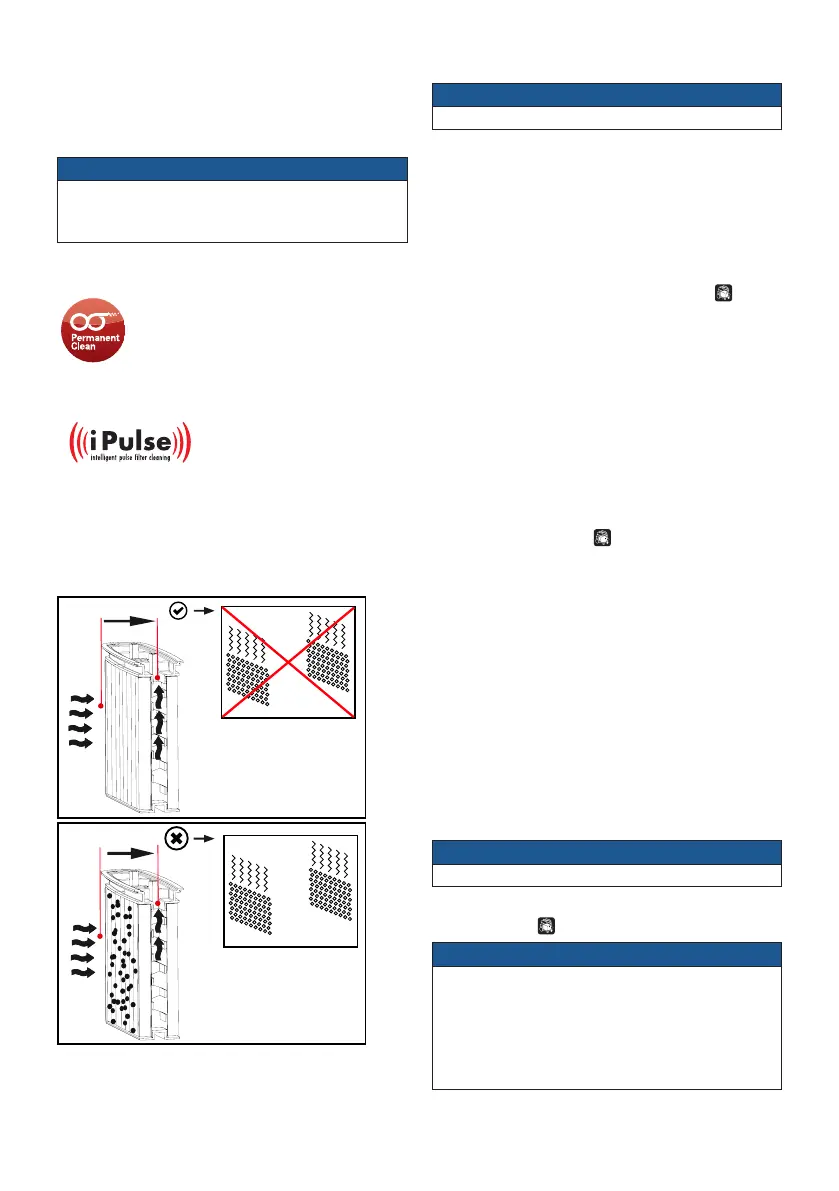 Permanent Clean

iPulse
intelligent pulse filter cleaning