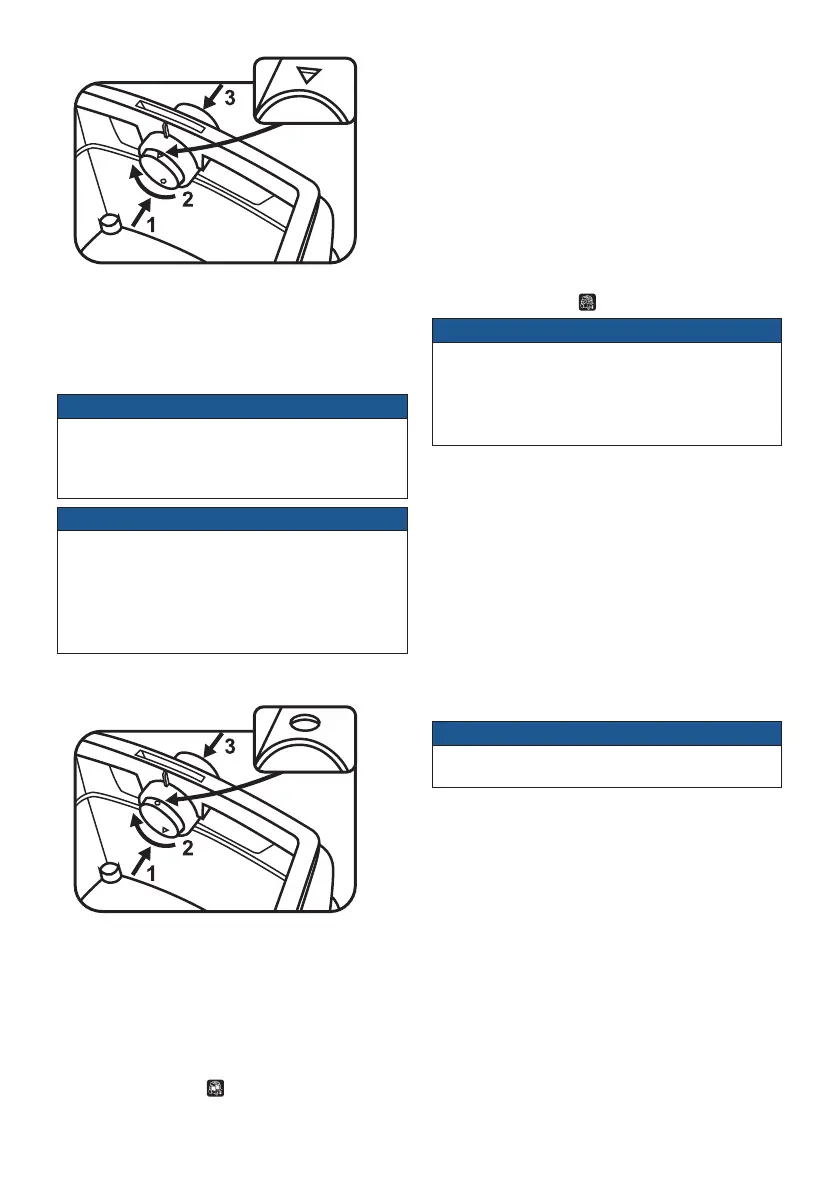 3
2
1

3
2
1