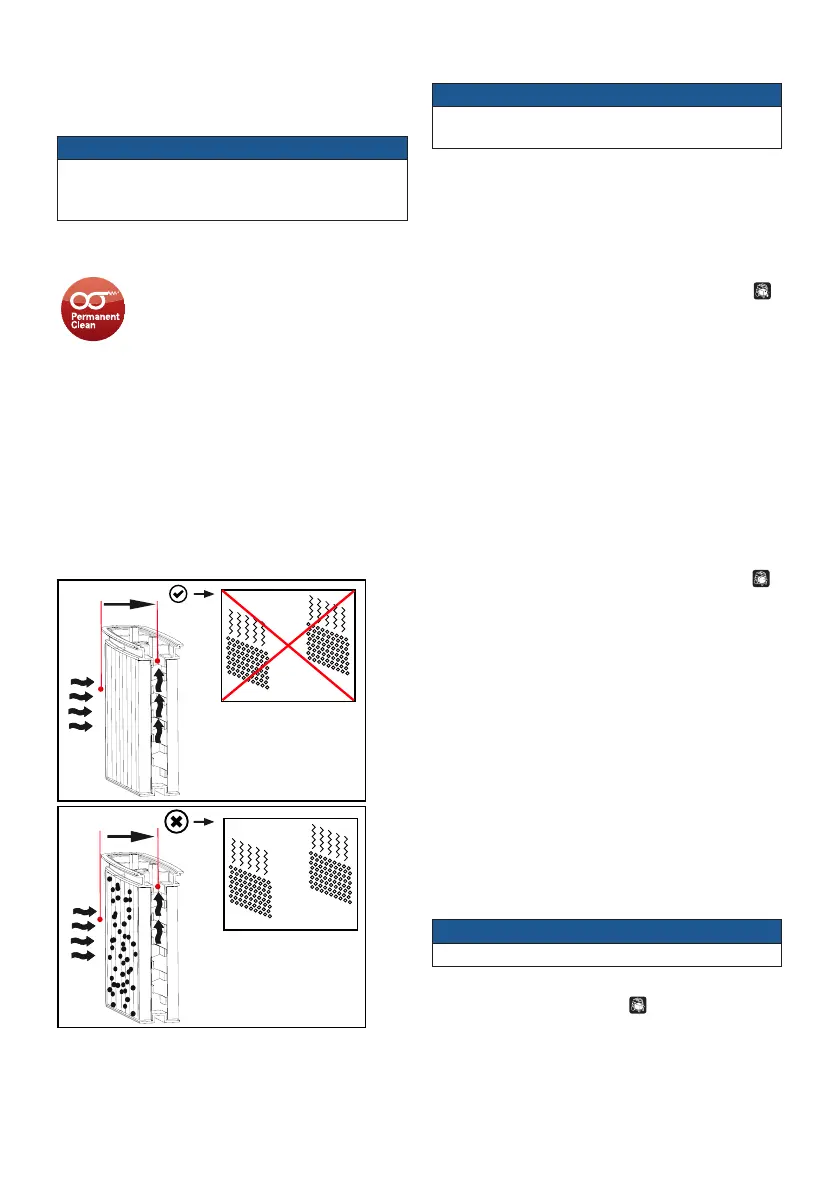 Permanent Clean