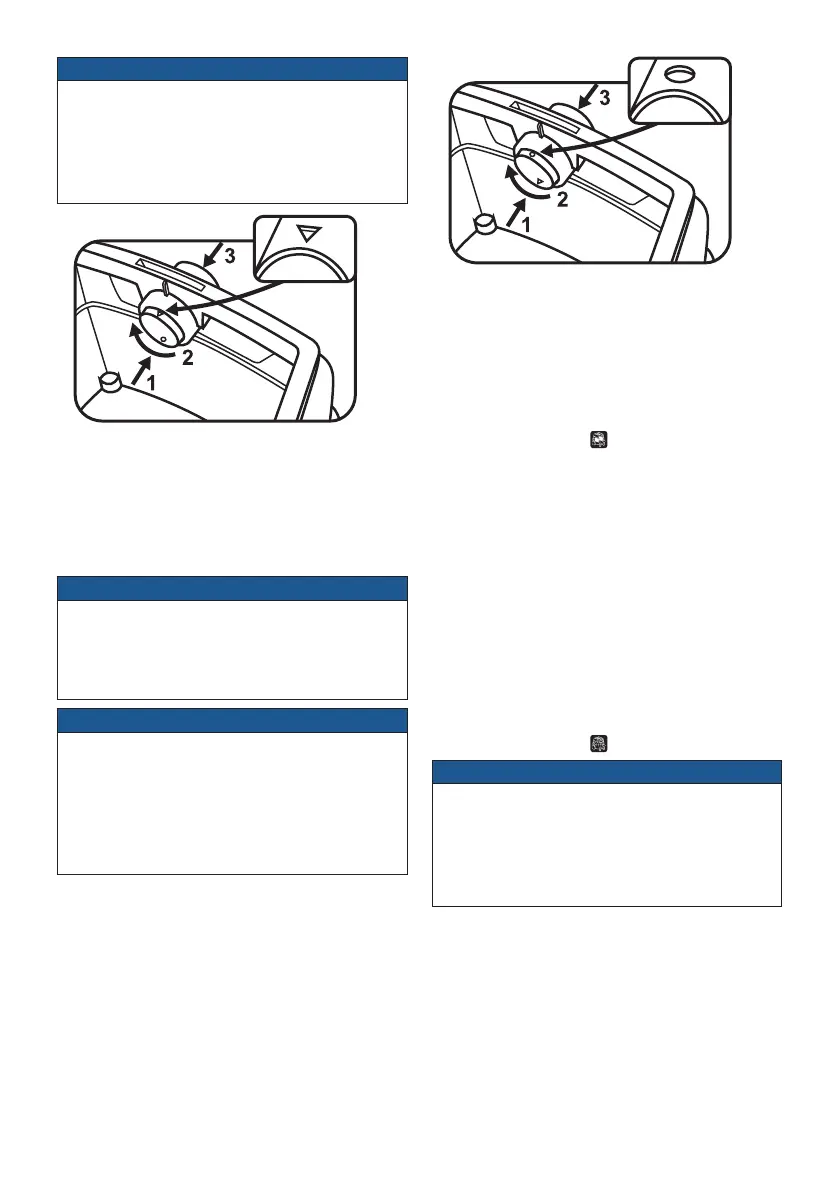 3

2

1

3

2

1