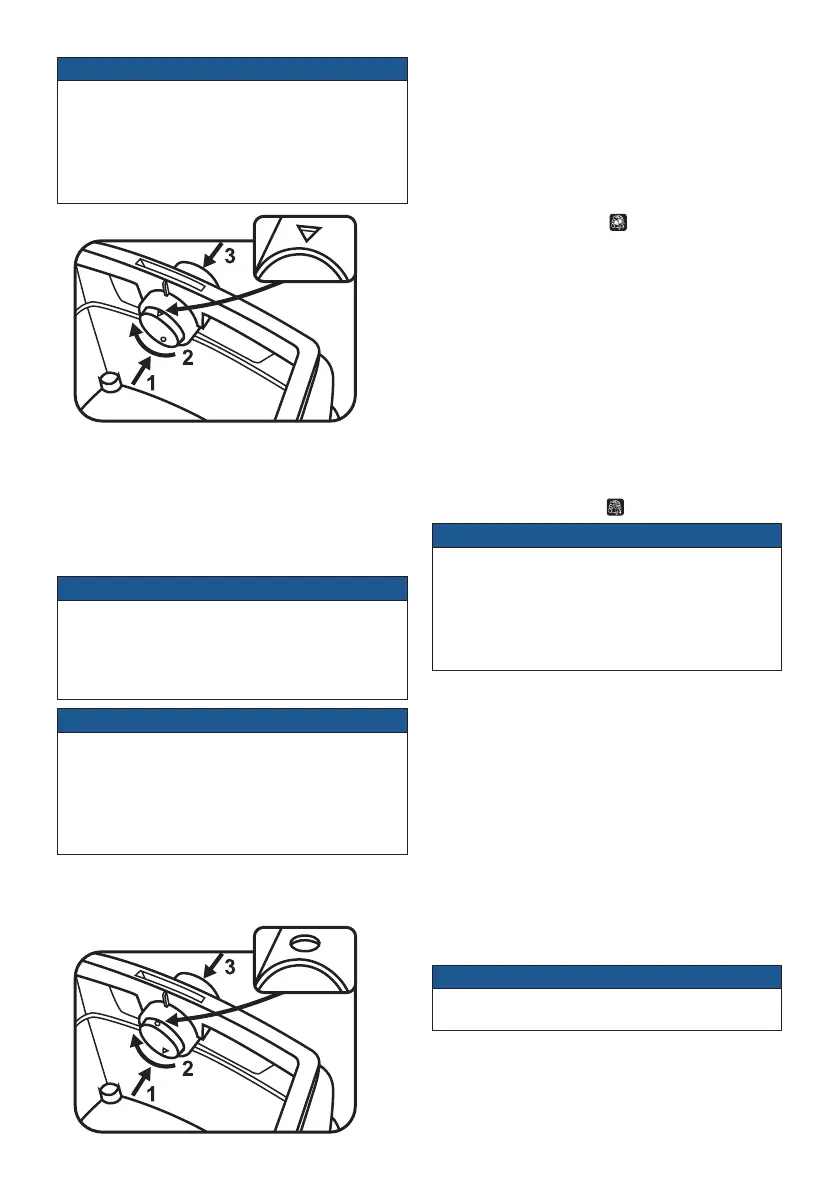 3

2

1

3

2

1