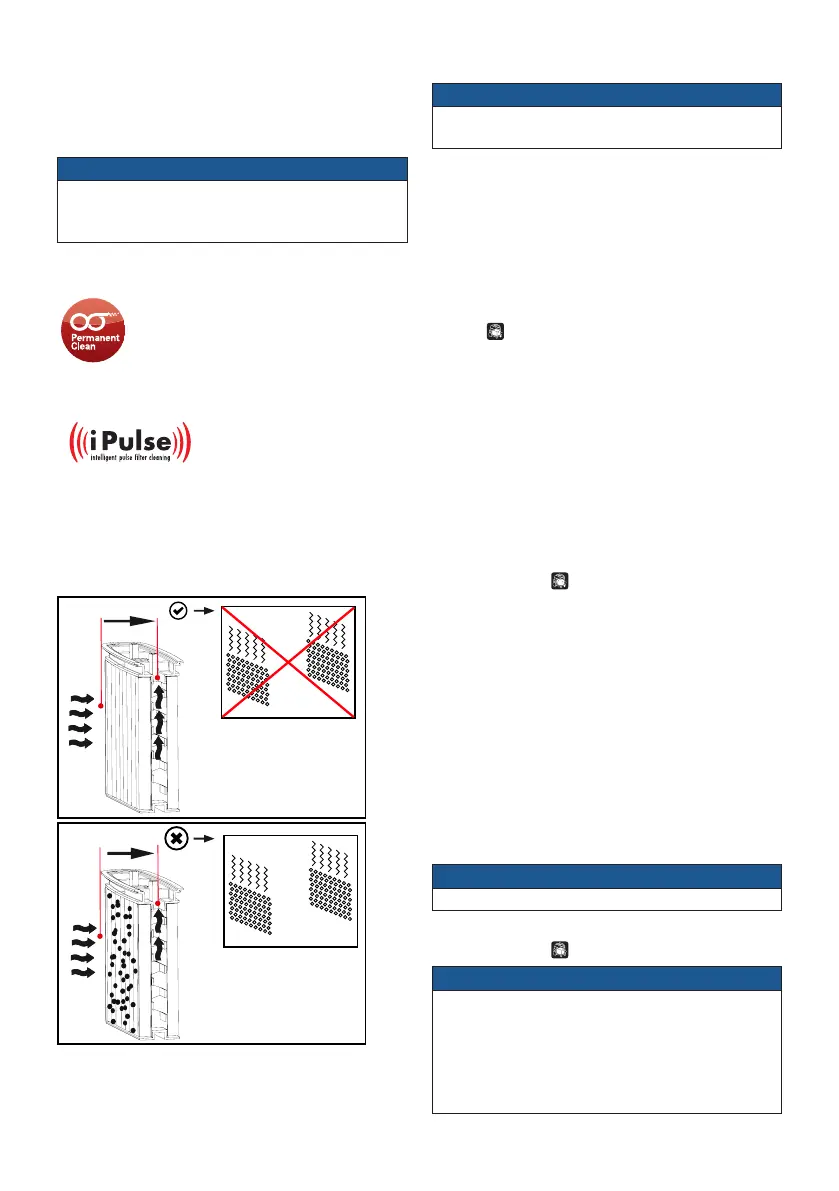 Permanent Clean

iPulse
intelligent pulse filter cleaning