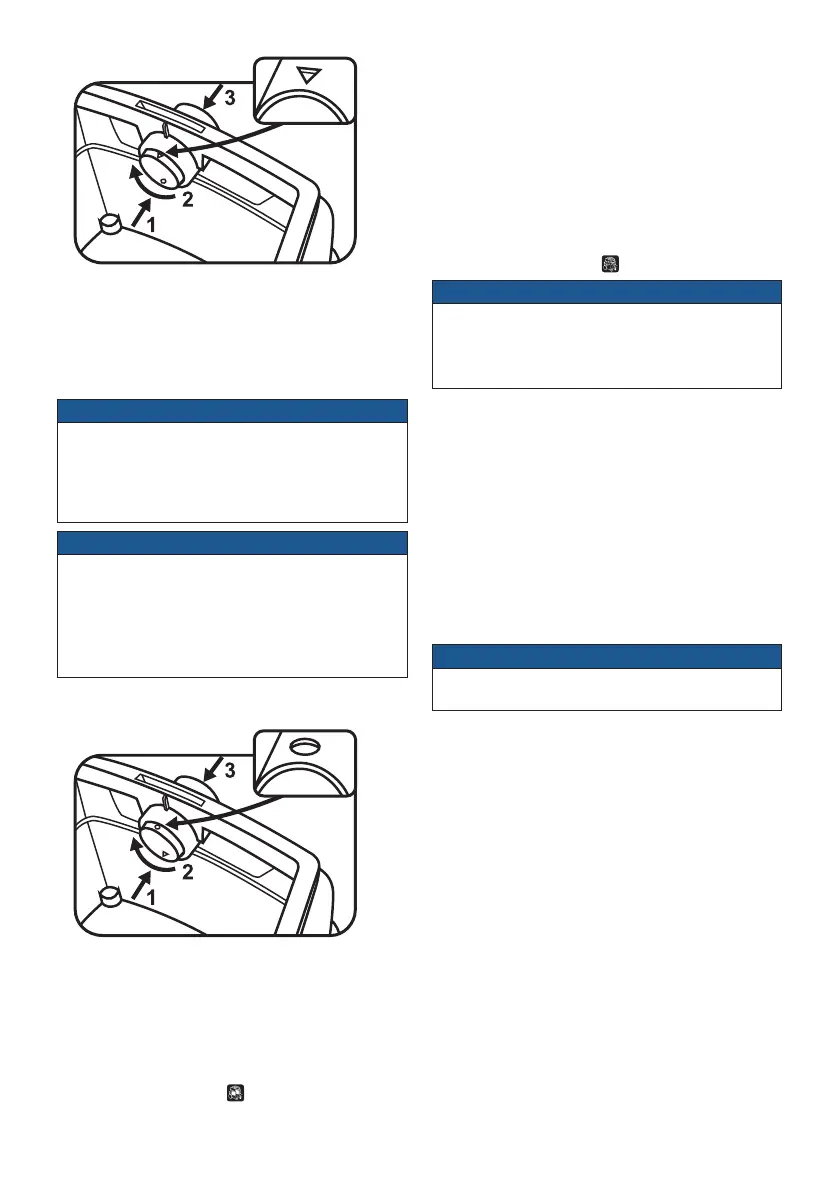 3
2
1

3
2
1