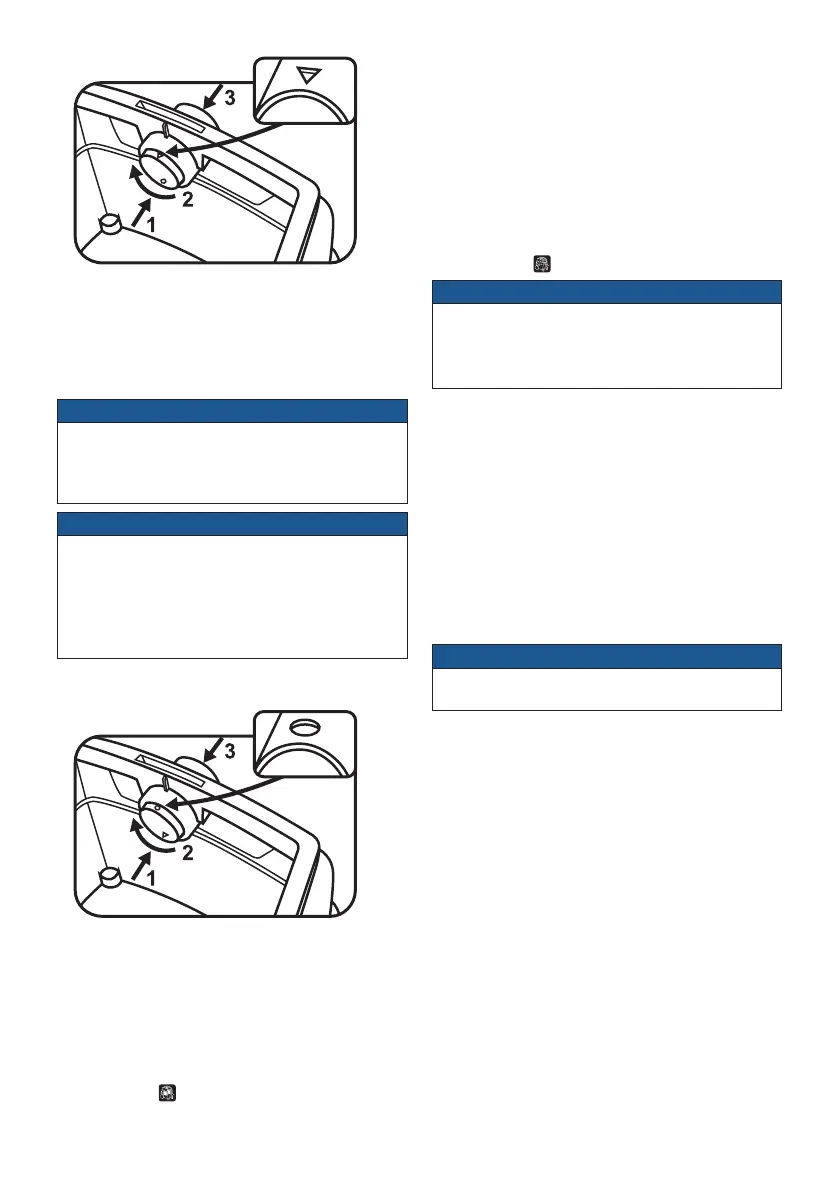 3

2

1

3

2

1