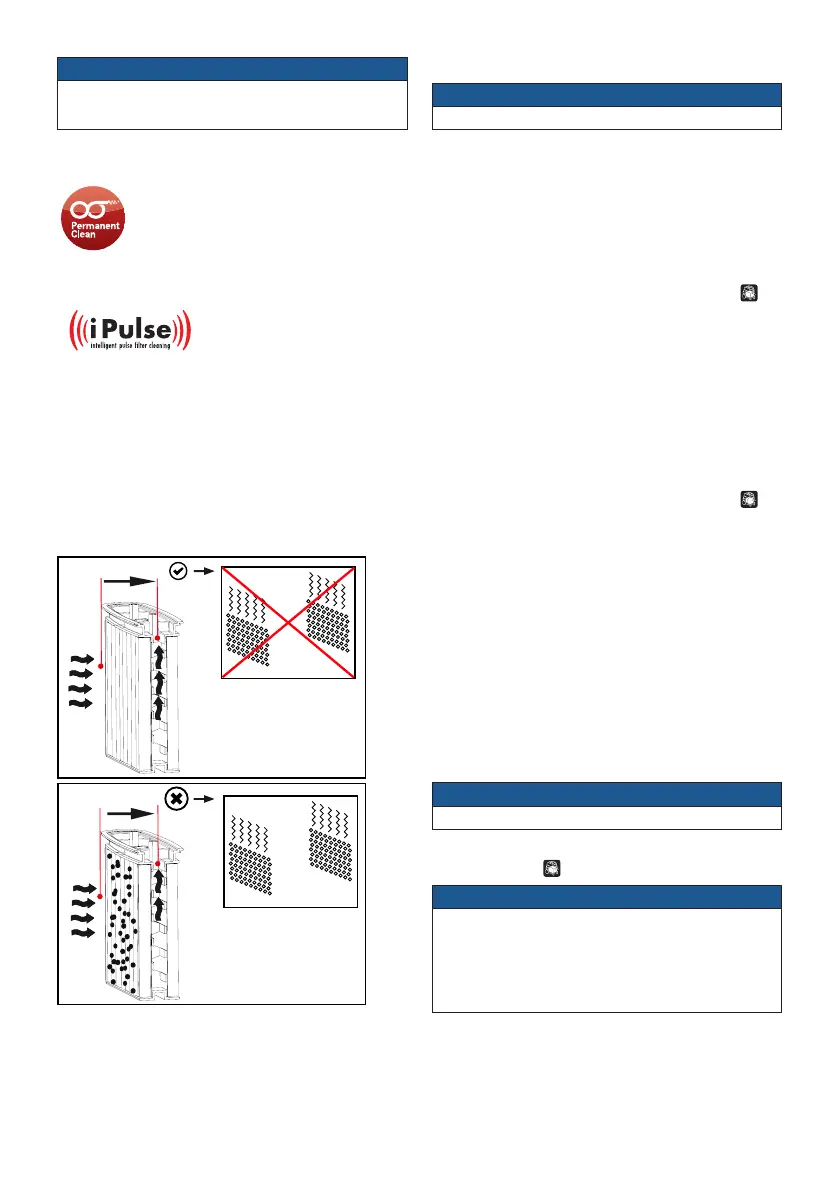 Permanent Clean

iPulse
intelligent pulse filter cleaning