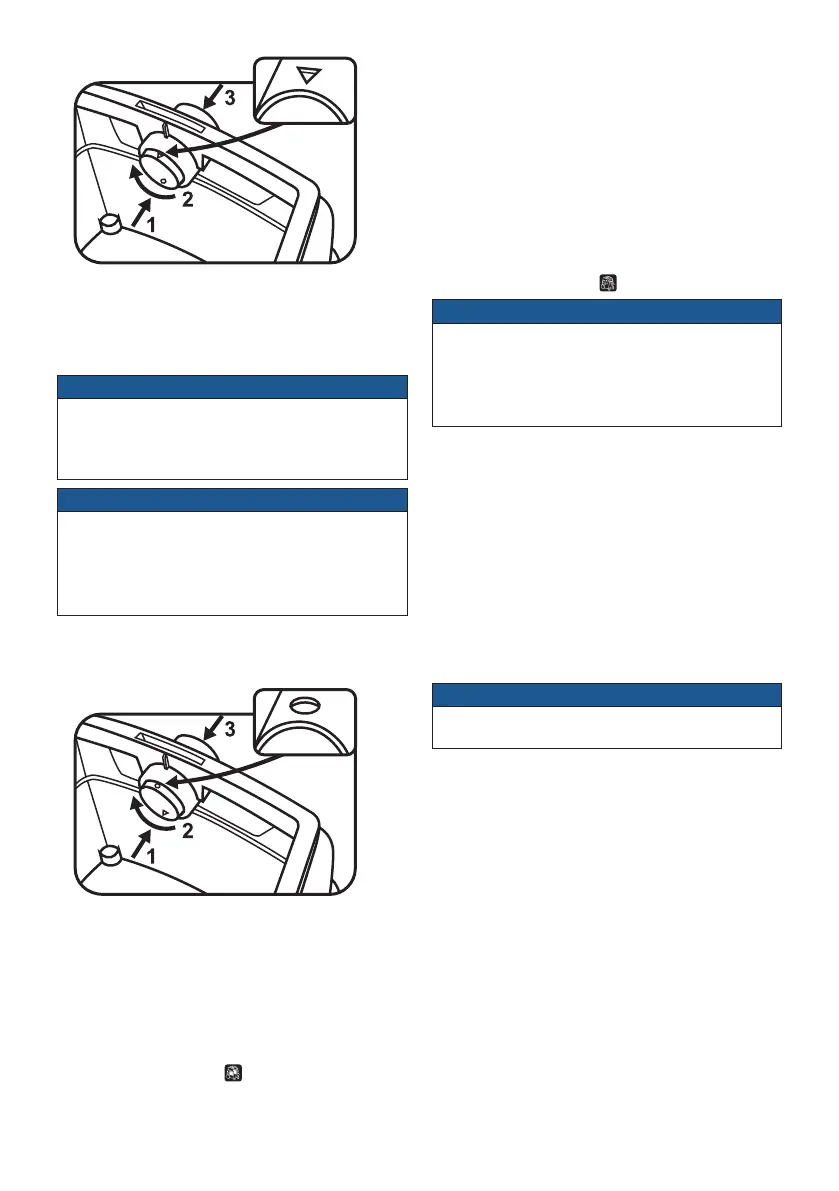 3
2
1

3
2
1