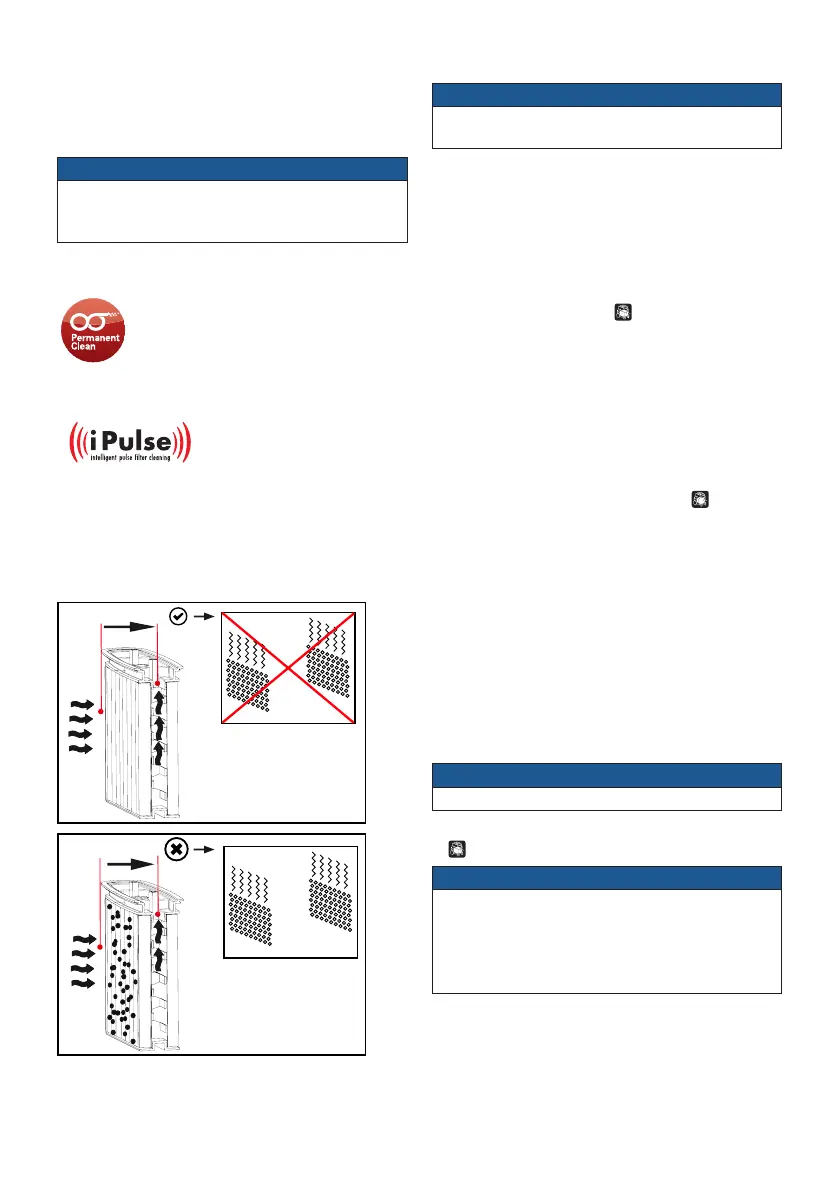 Permanent Clean

iPulse
intelligent pulse filter cleaning