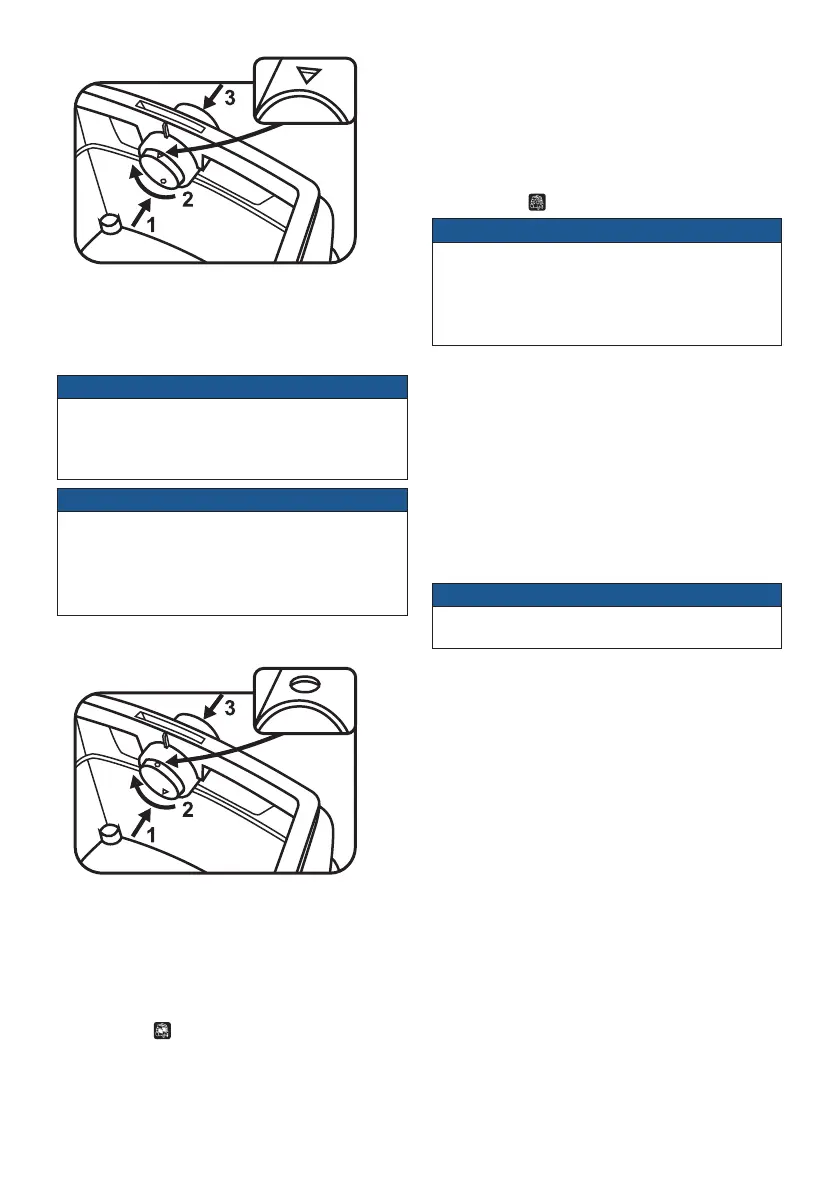 3
2
1

3
2
1