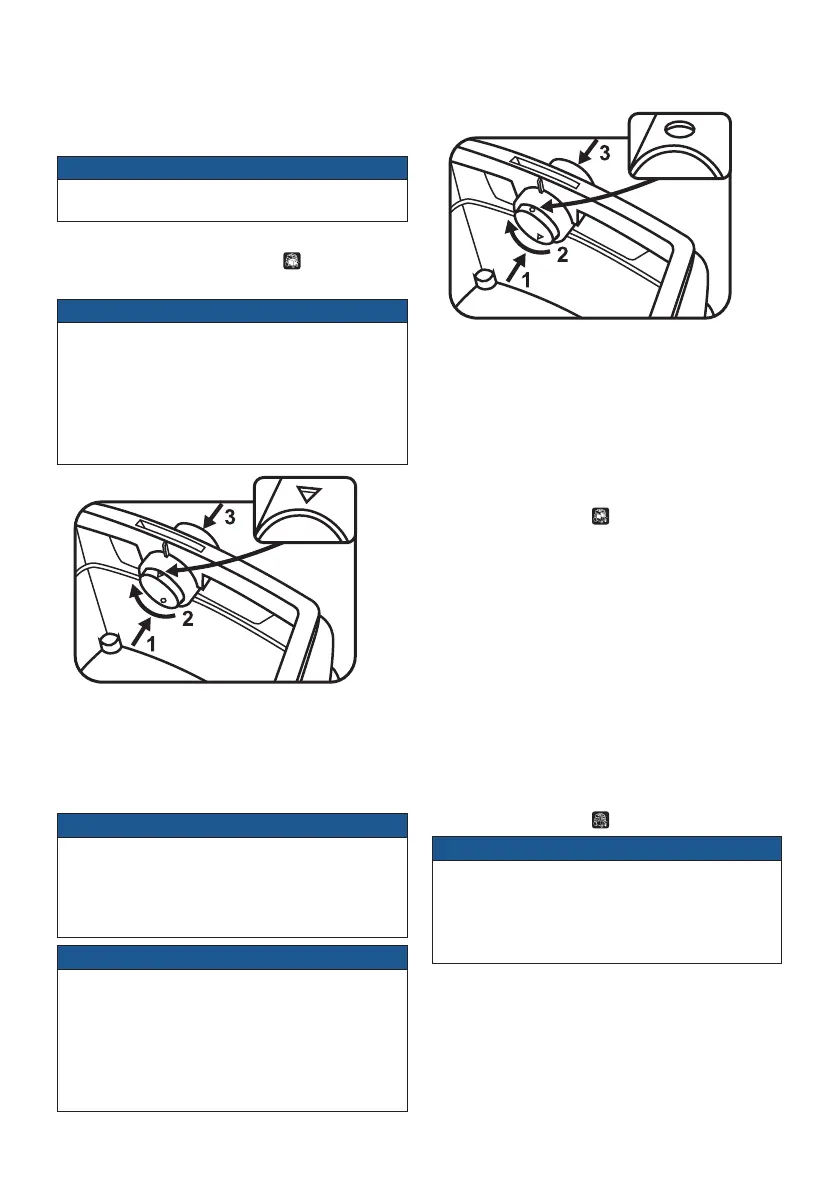 3

2

1

3

2

1