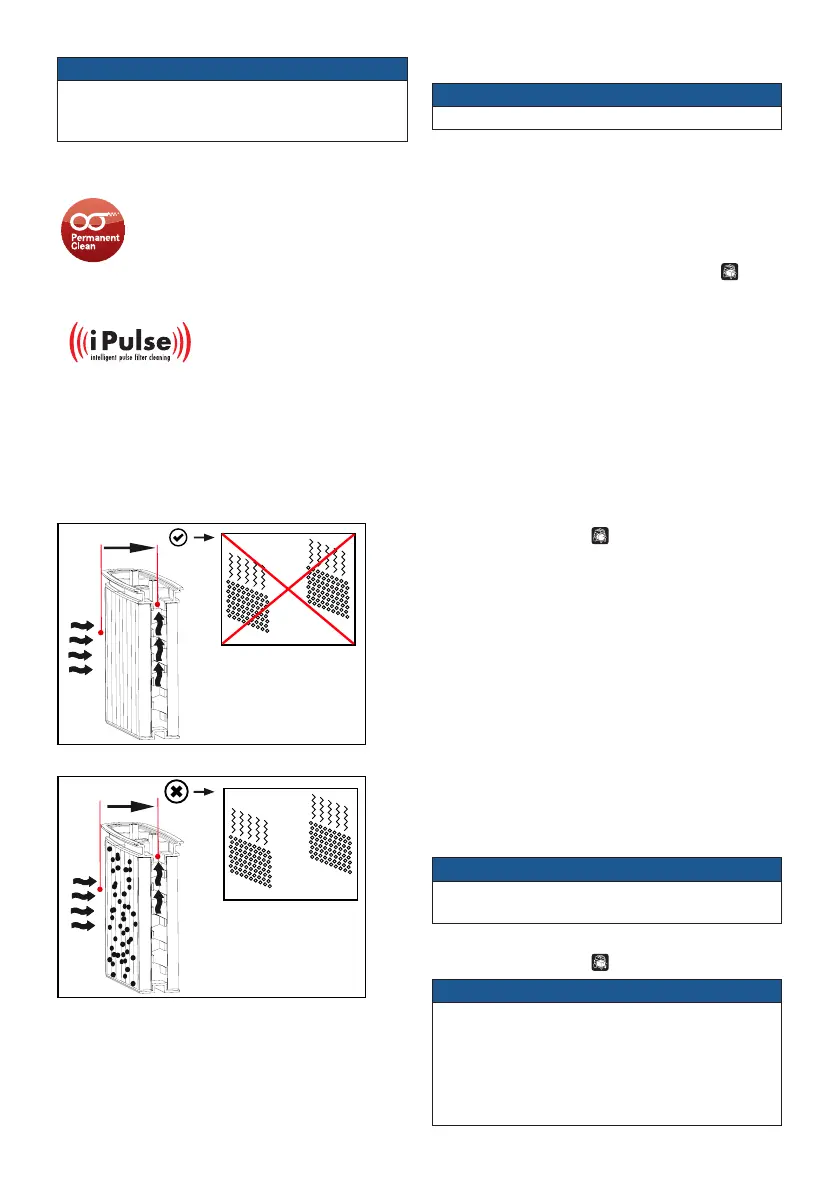 Permanent Clean

iPulse
intelligent pulse filter cleaning