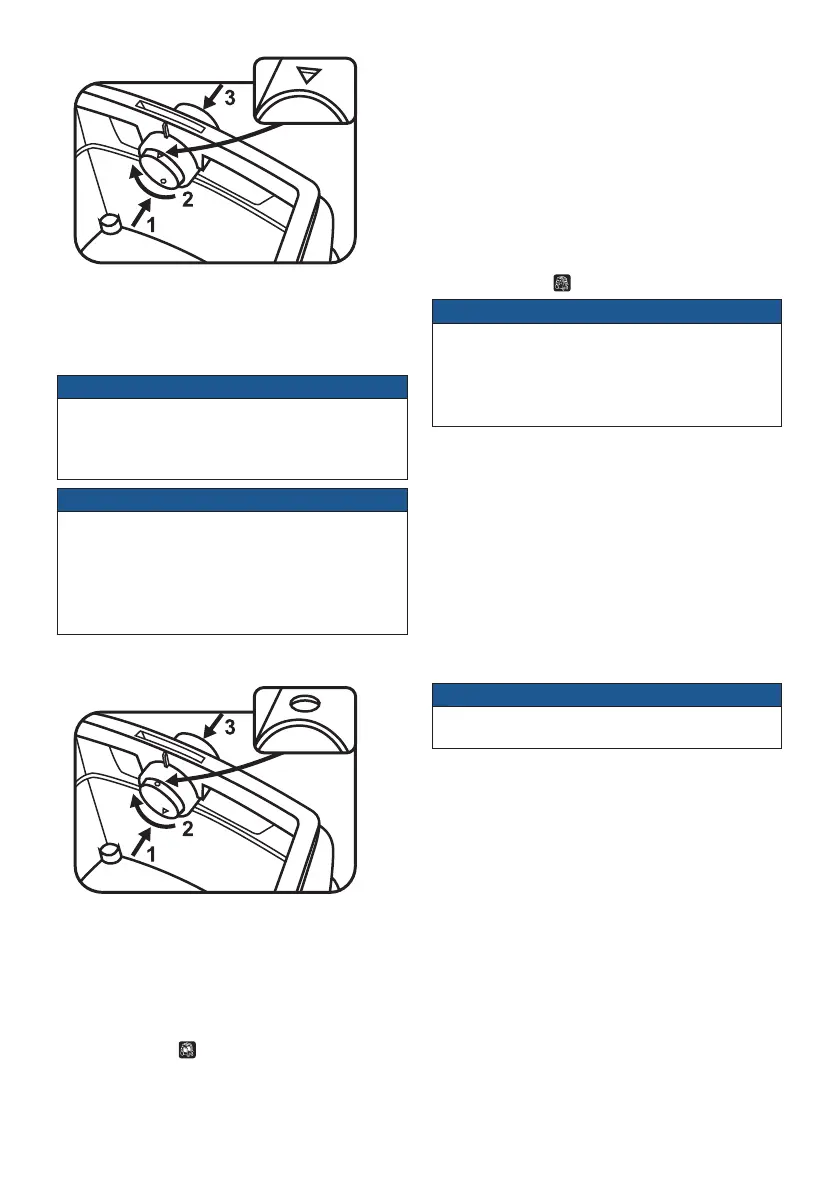 3
2
1

3
2
1