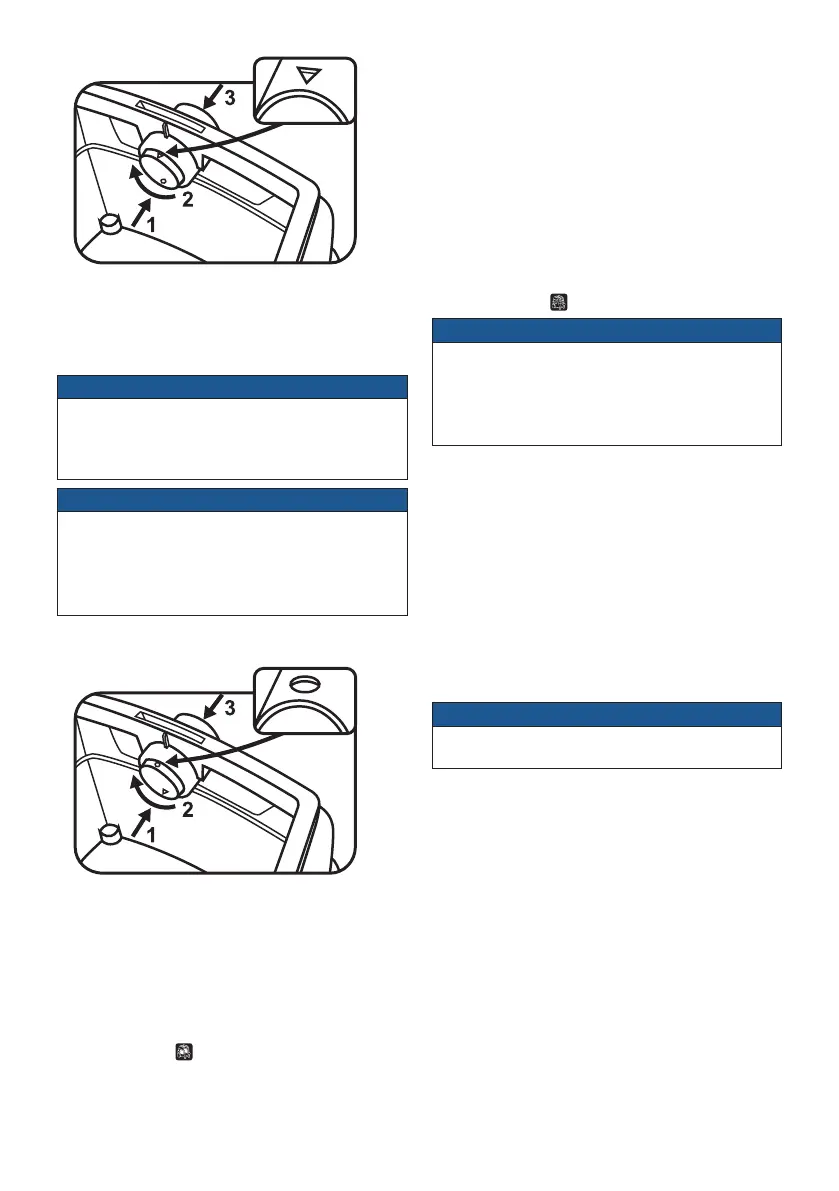 3
2
1

3
2
1