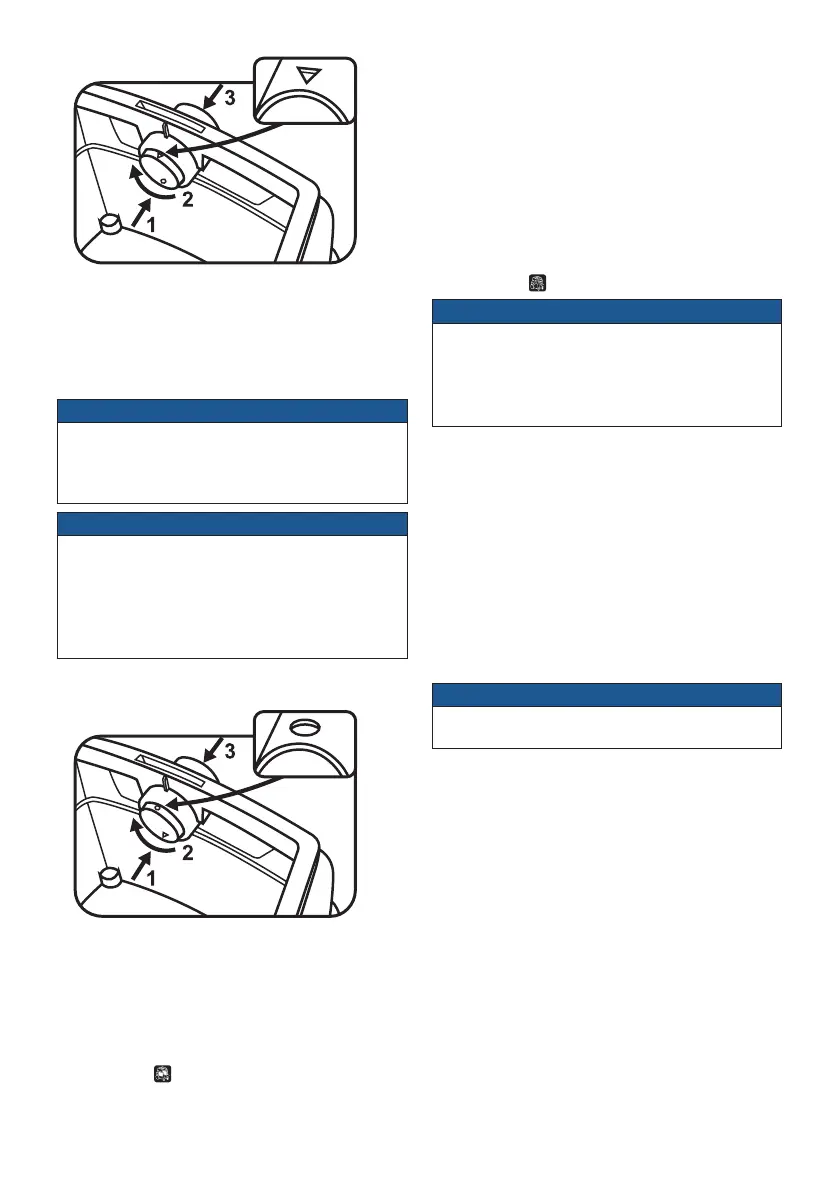 3
2
1

3
2
1