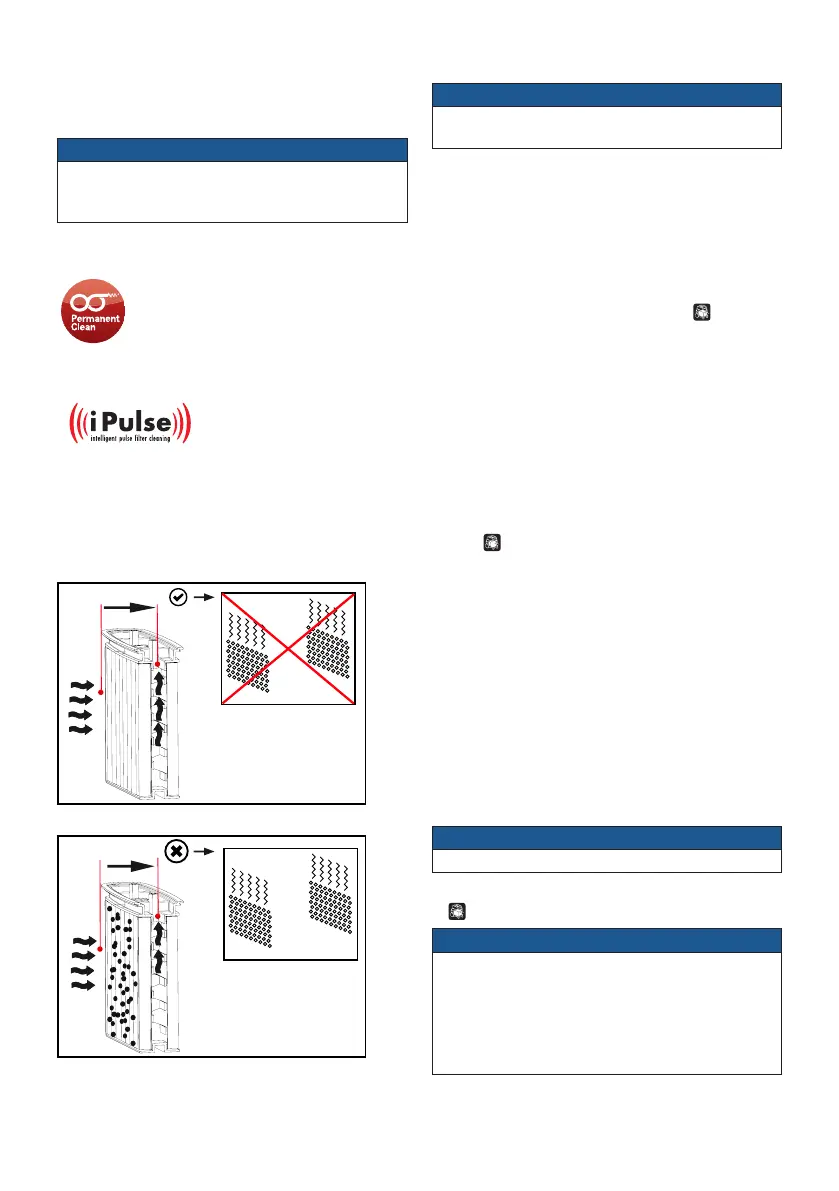 Permanent Clean

iPulse
intelligent pulse filter cleaning