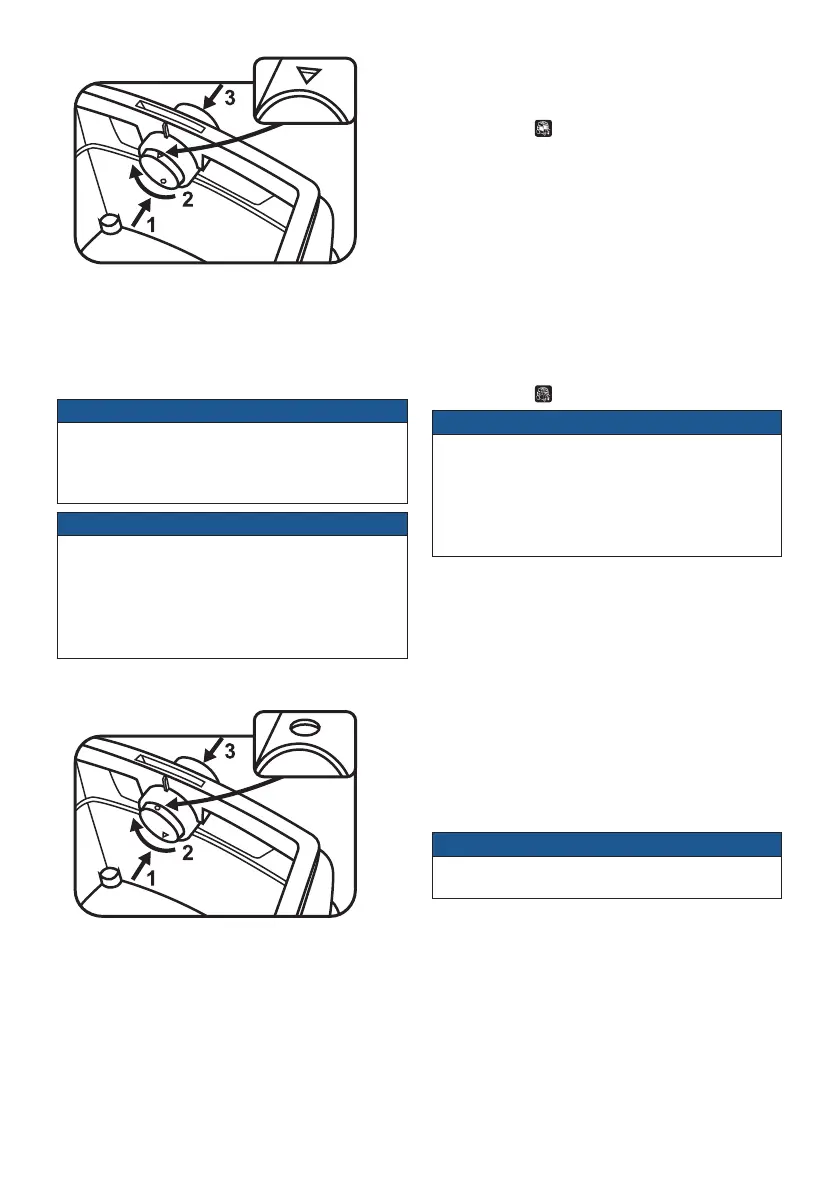 3

2

1

3

2

1