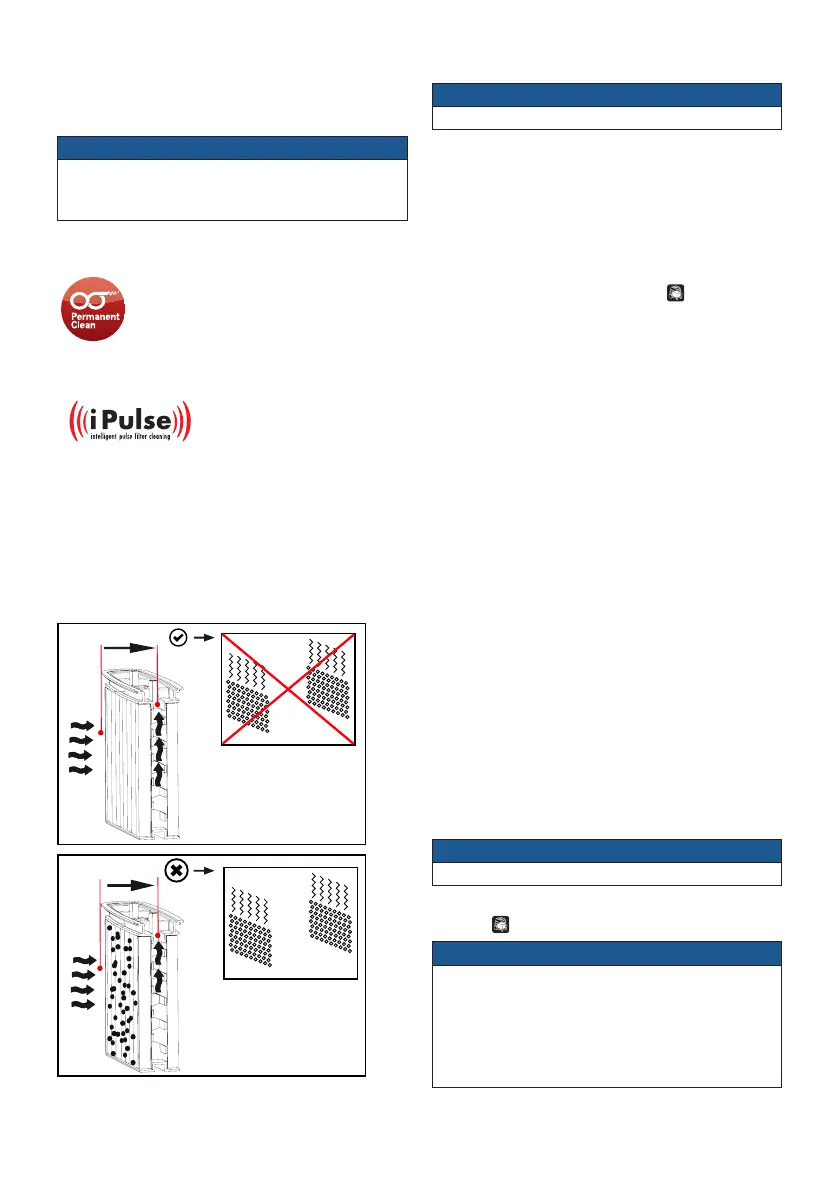 Permanent Clean

iPulse
intelligent pulse filter cleaning