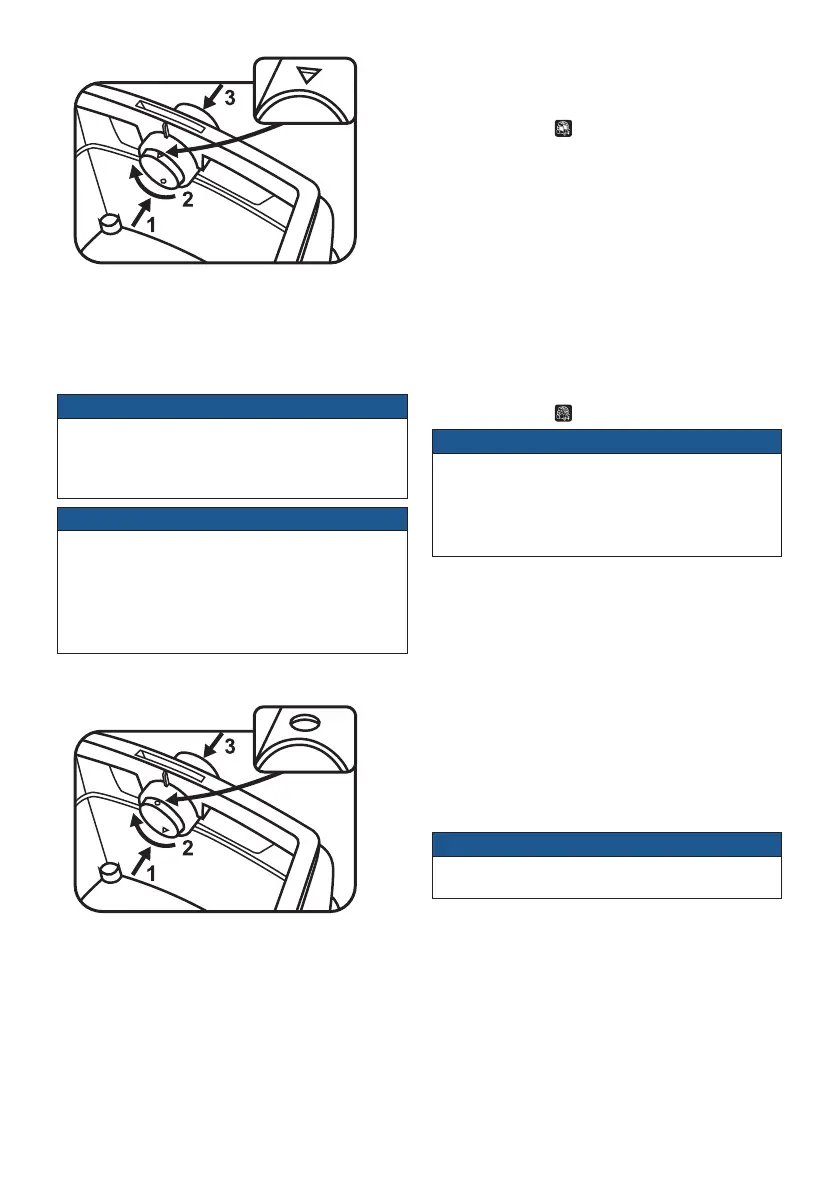 3
2
1
3
2
1