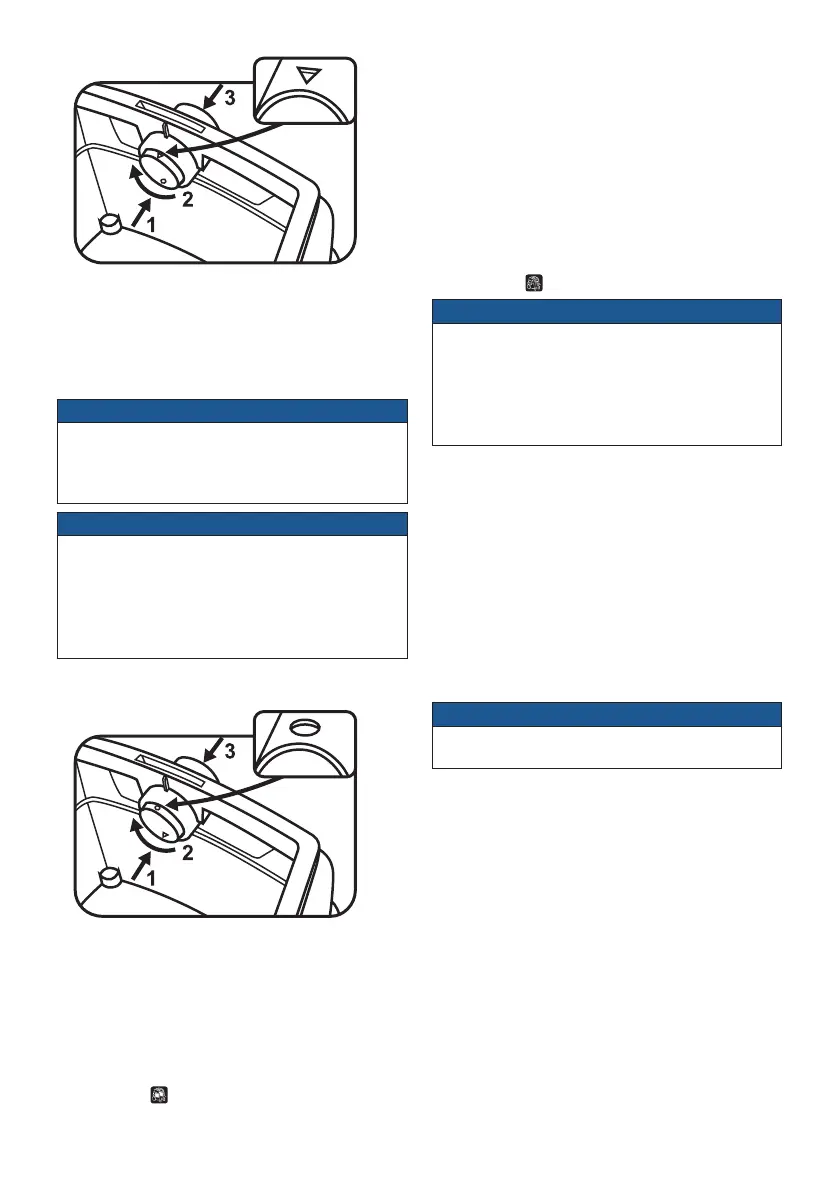 3

2

1

3

2

1