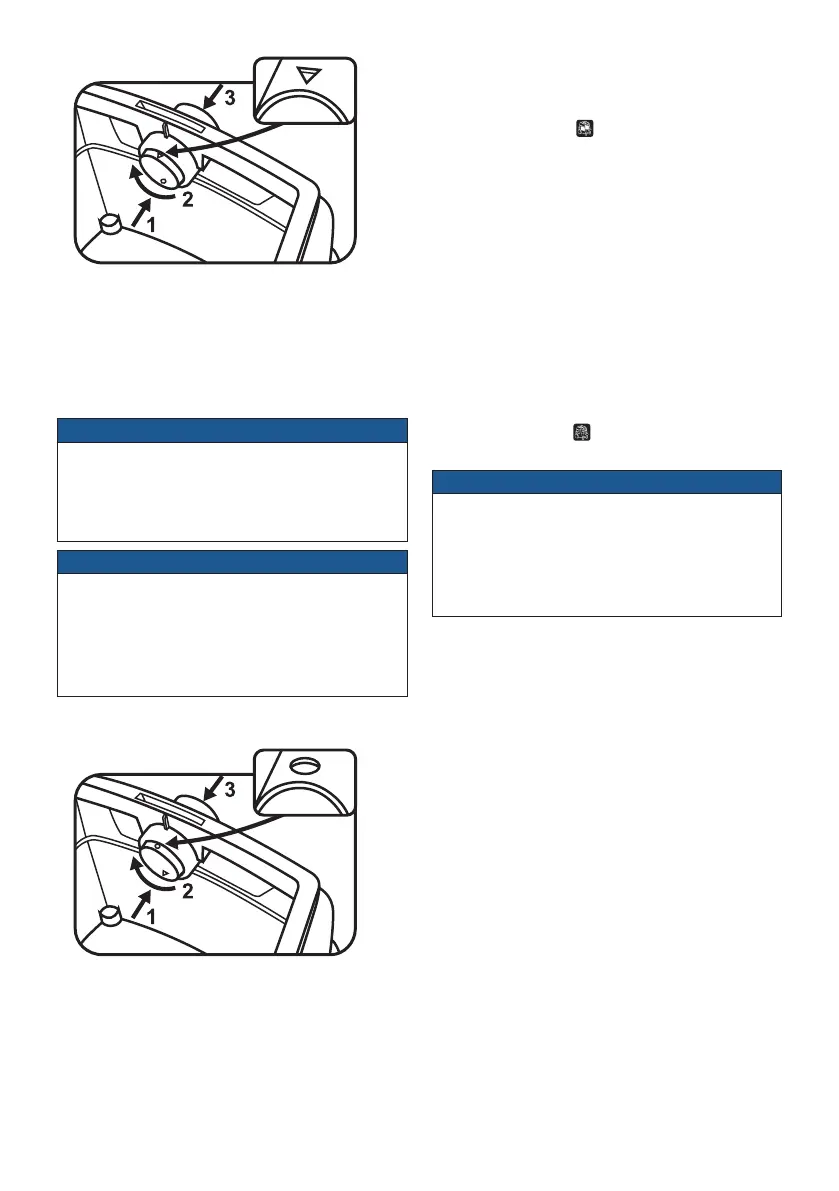 3

2

1

3

2

1