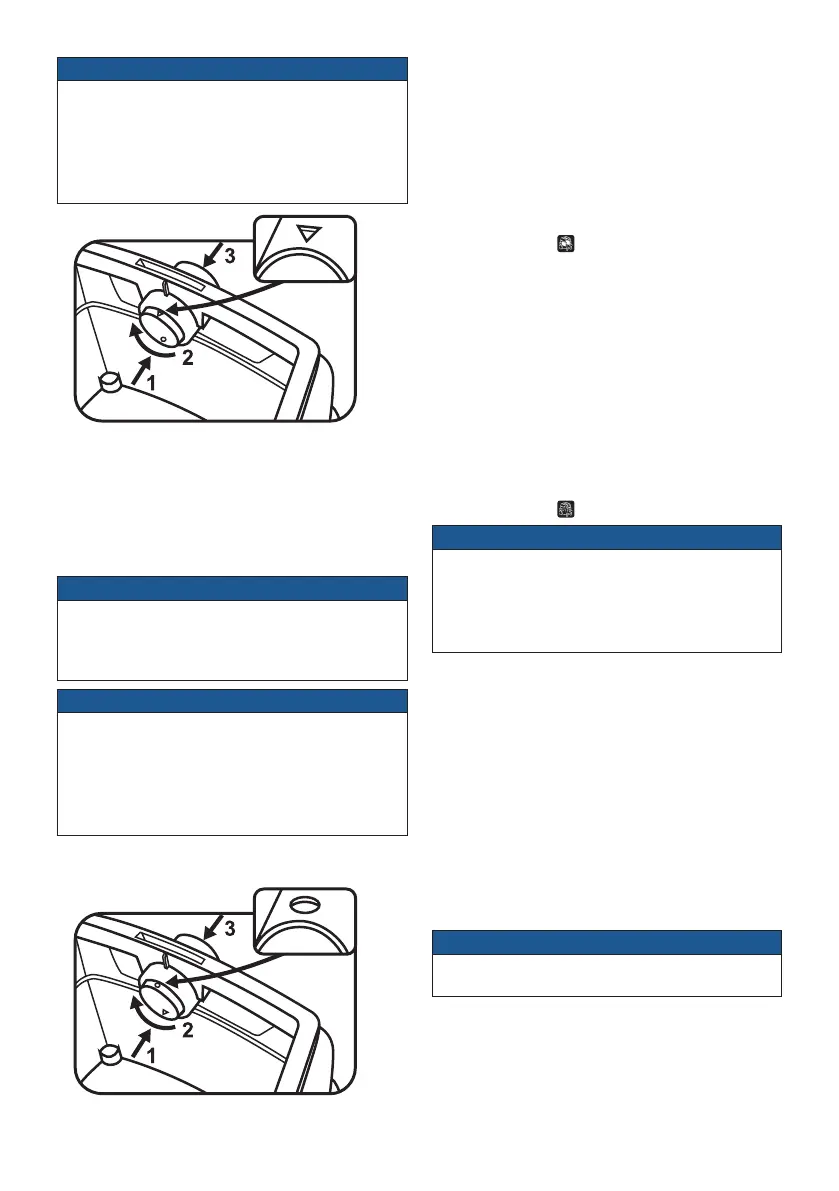 3

2

1

3

2

1