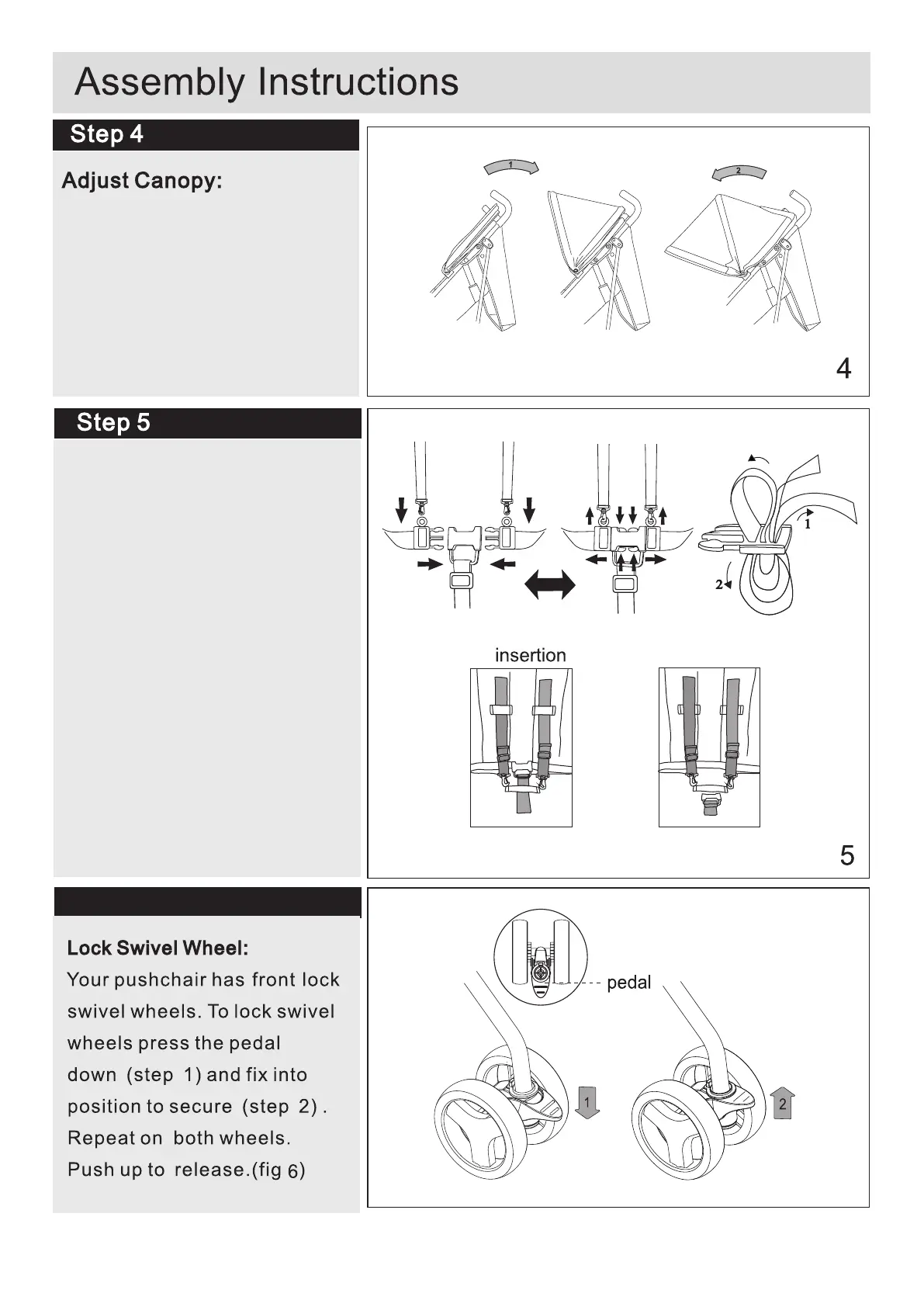 Assembly Instructions

Step 4

Adjust Canopy:

1

2

4

Step 5

1

2

insertion

5

Lock Swivel Wheel:
Your pushchair has front lock swivel wheels. To lock swivel wheels press the pedal down (step 1) and fix into position to secure (step 2) . Repeat on both wheels. Push up to release.(fig 6)

pedal

1

2