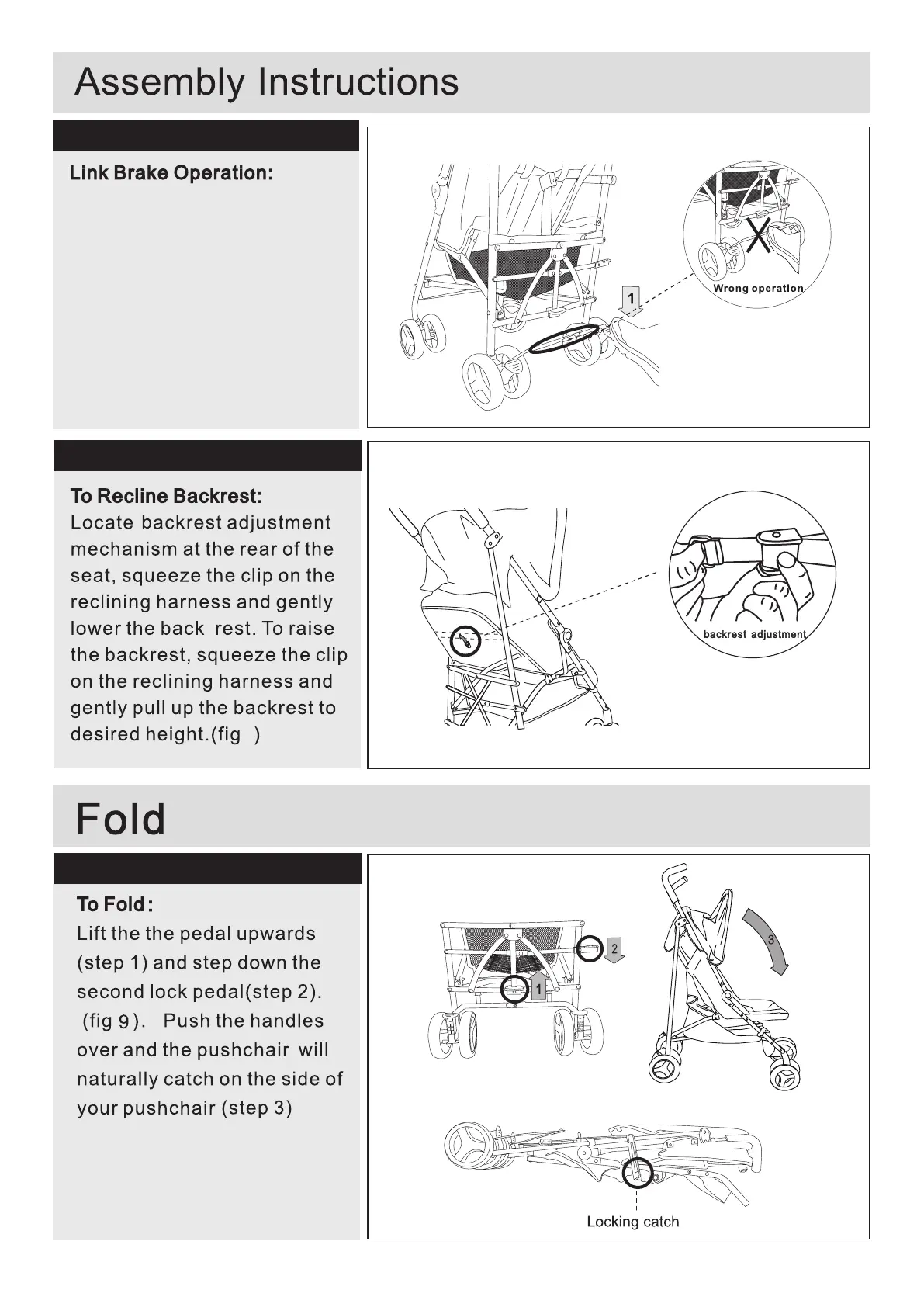 Assembly Instructions

Link Brake Operation:

1

Wrong operation

To Recline Backrest:
Locate backrest adjustment mechanism at the rear of the seat, squeeze the clip on the reclining harness and gently lower the back rest. To raise the backrest, squeeze the clip on the reclining harness and gently pull up the backrest to desired height.(fig )

backrest adjustment

Fold

To Fold:
Lift the the pedal upwards (step 1) and step down the second lock pedal(step 2). (fig 9). Push the handles over and the pushchair will naturally catch on the side of your pushchair (step 3)

2

1

3

Locking catch