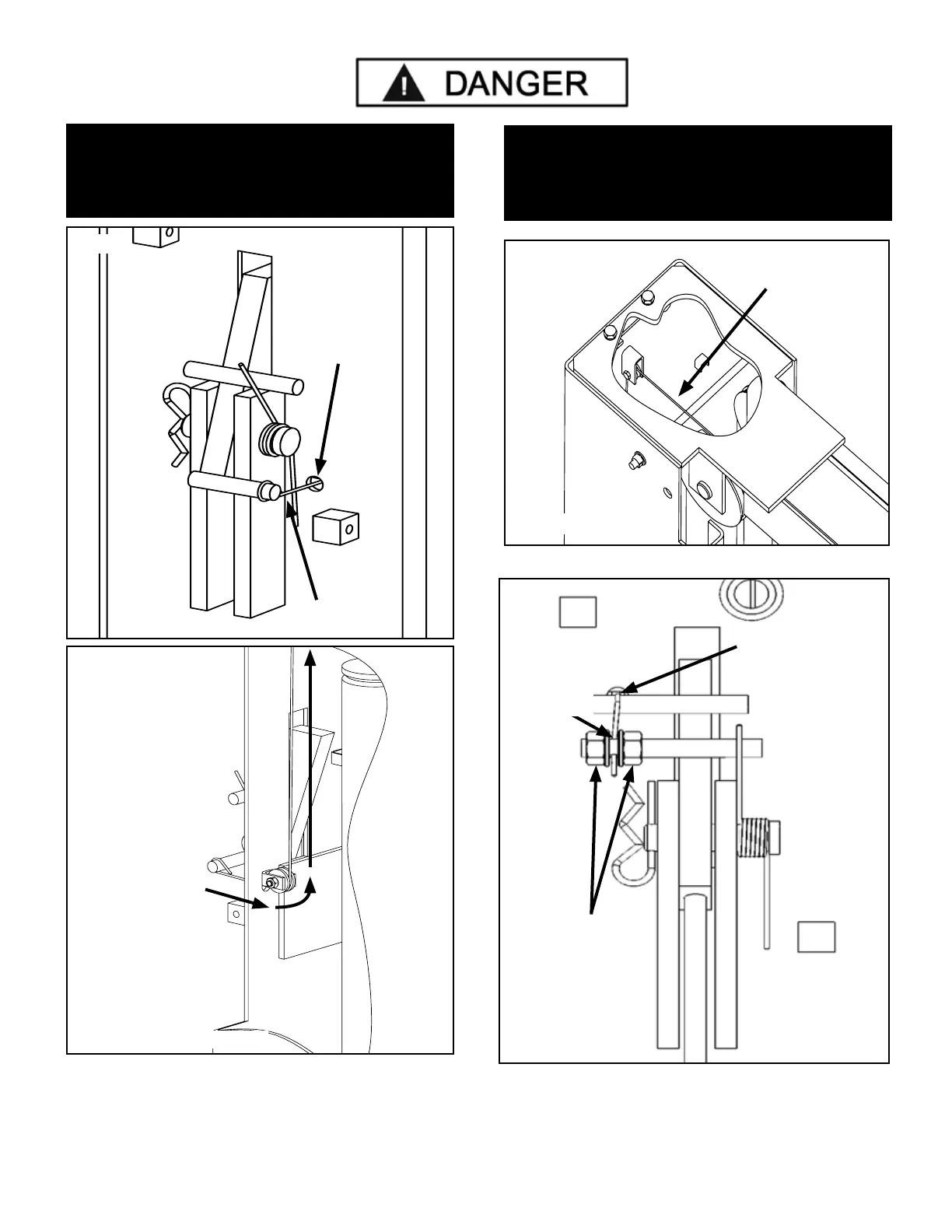 DANGER