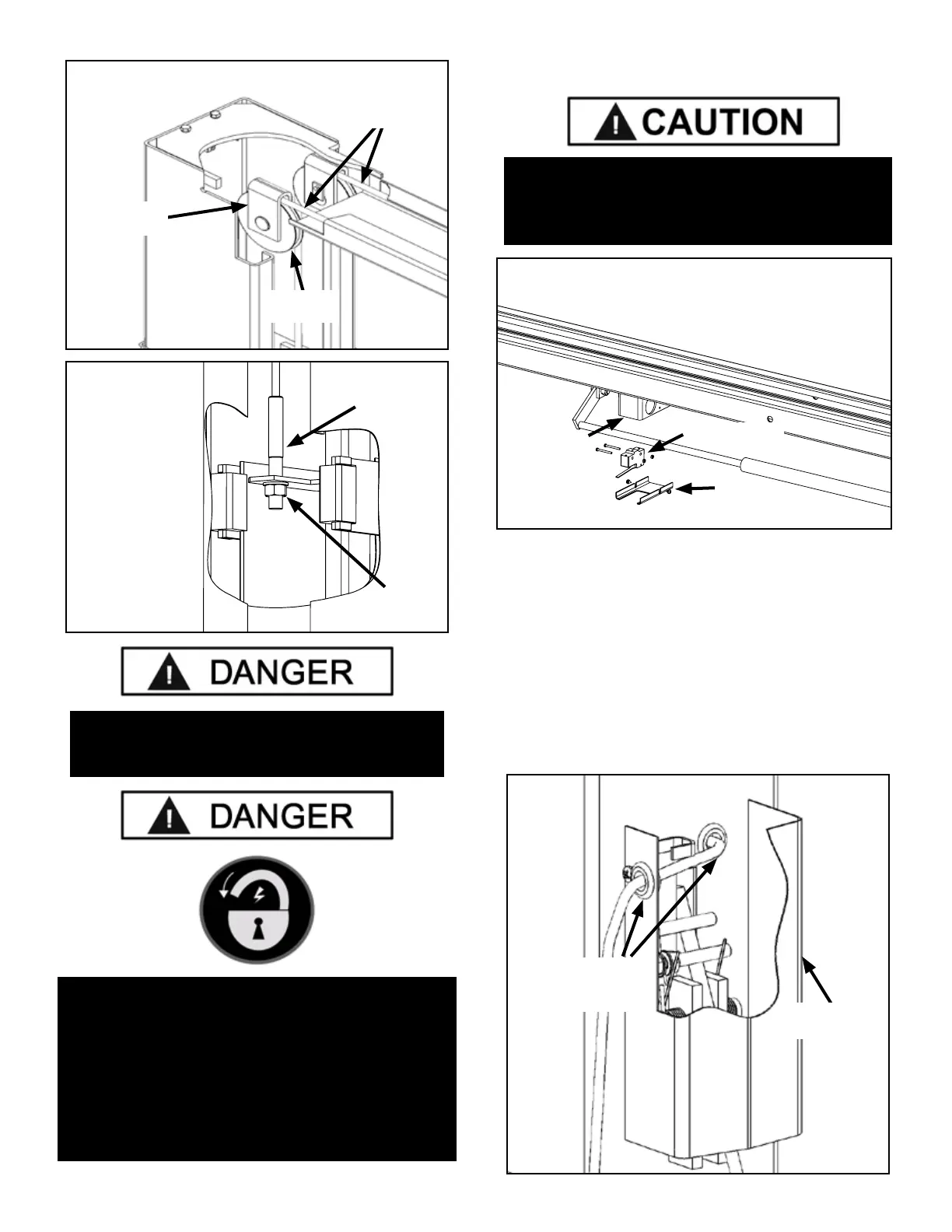 CAUTION

DANGER

DANGER