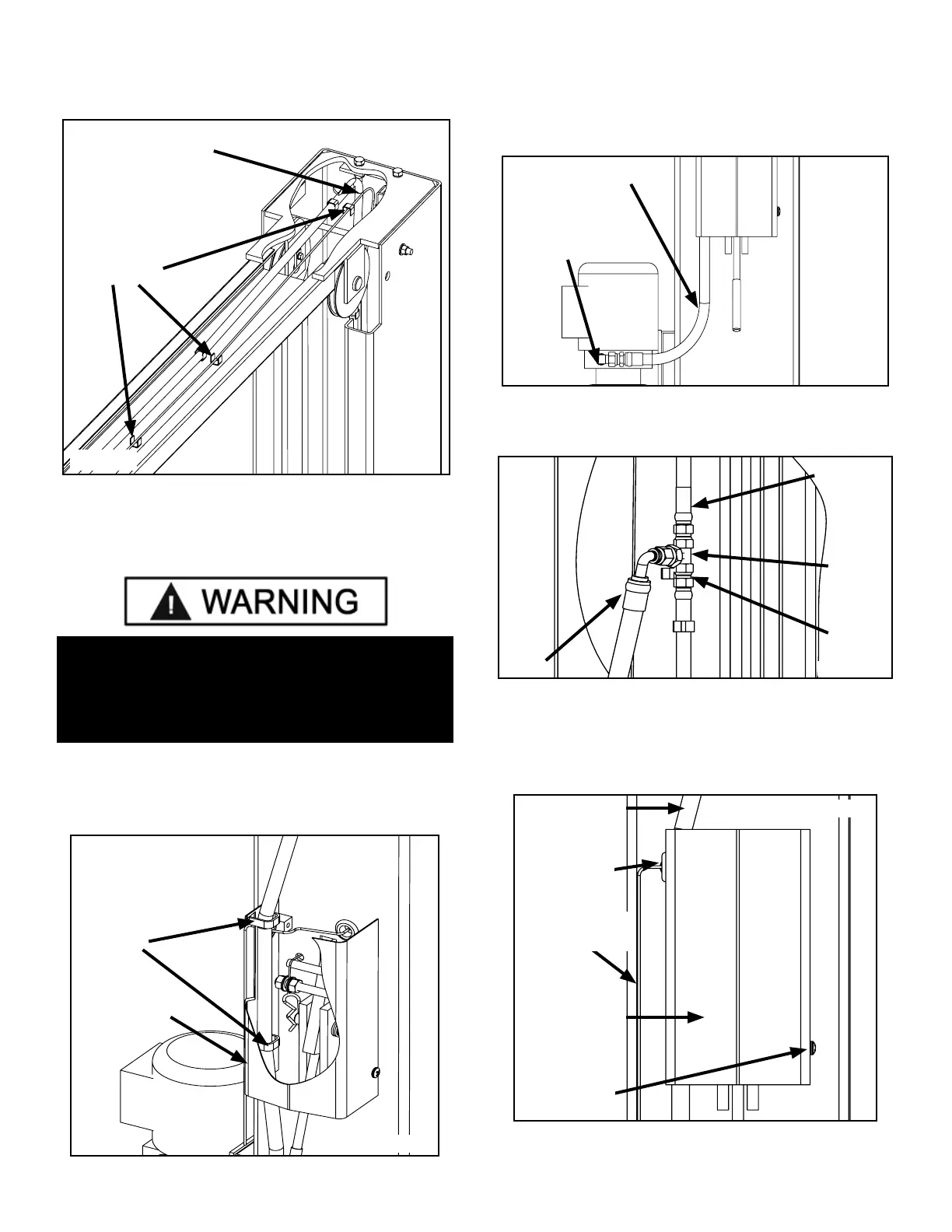 WARNING