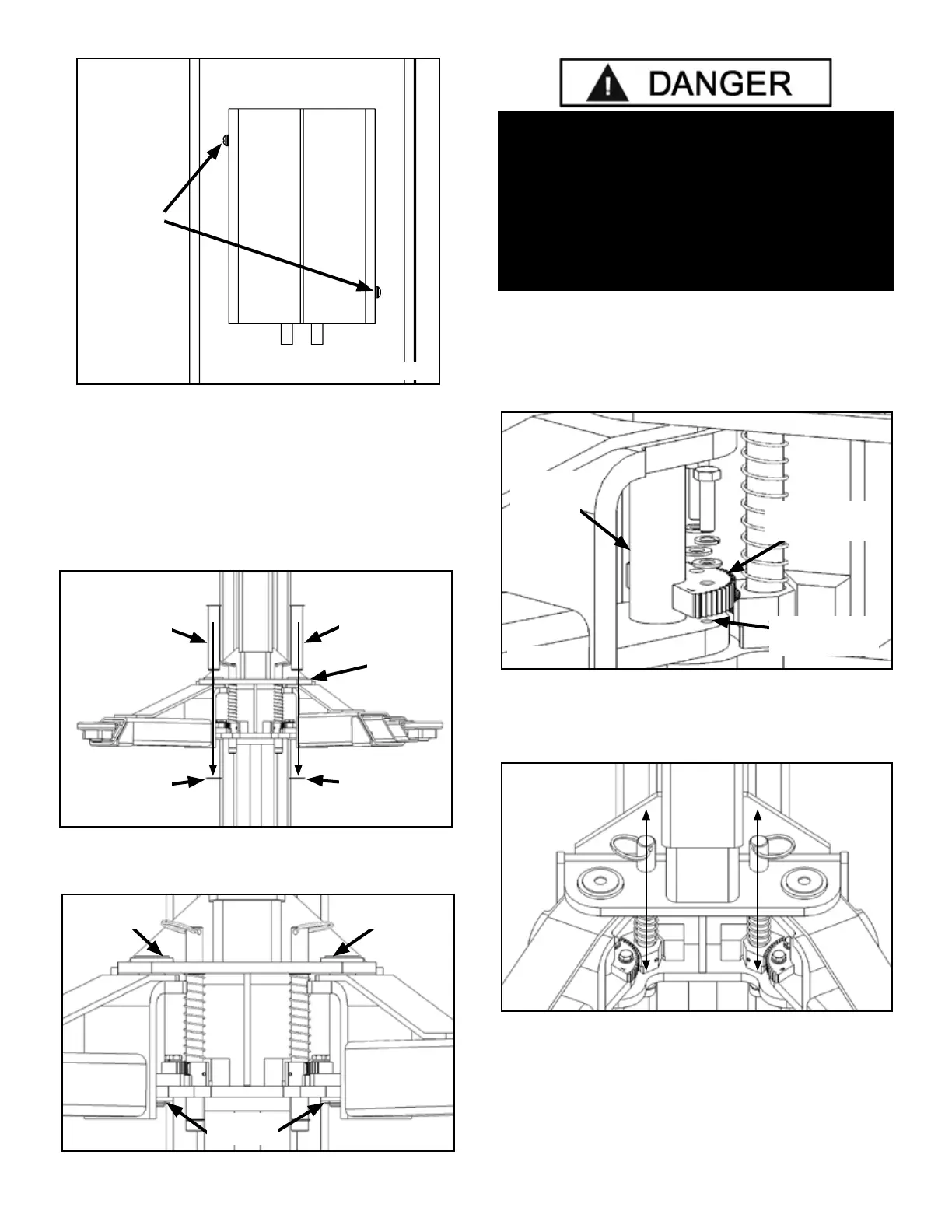 DANGER